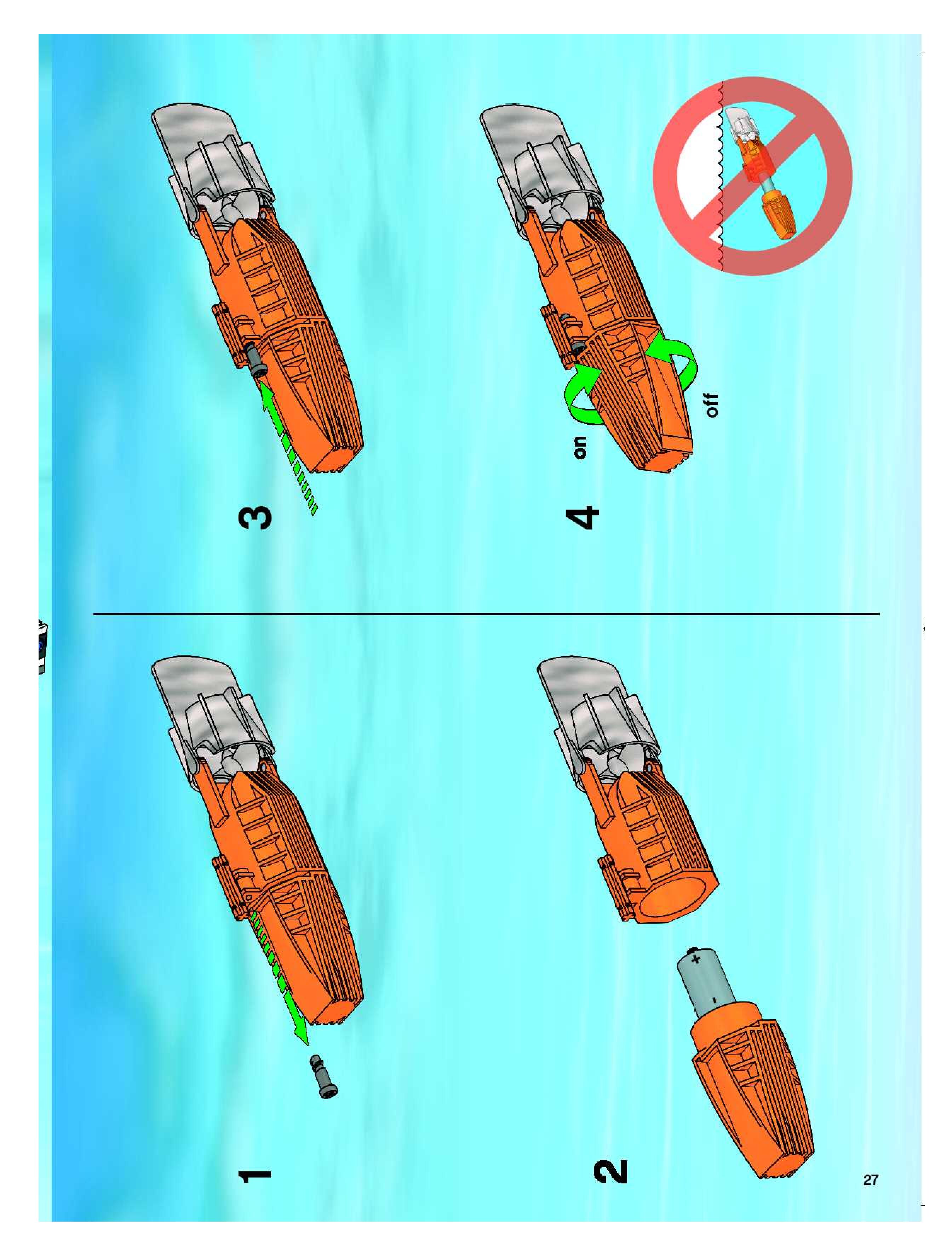 1

2

+

-

3

4

on

off

27