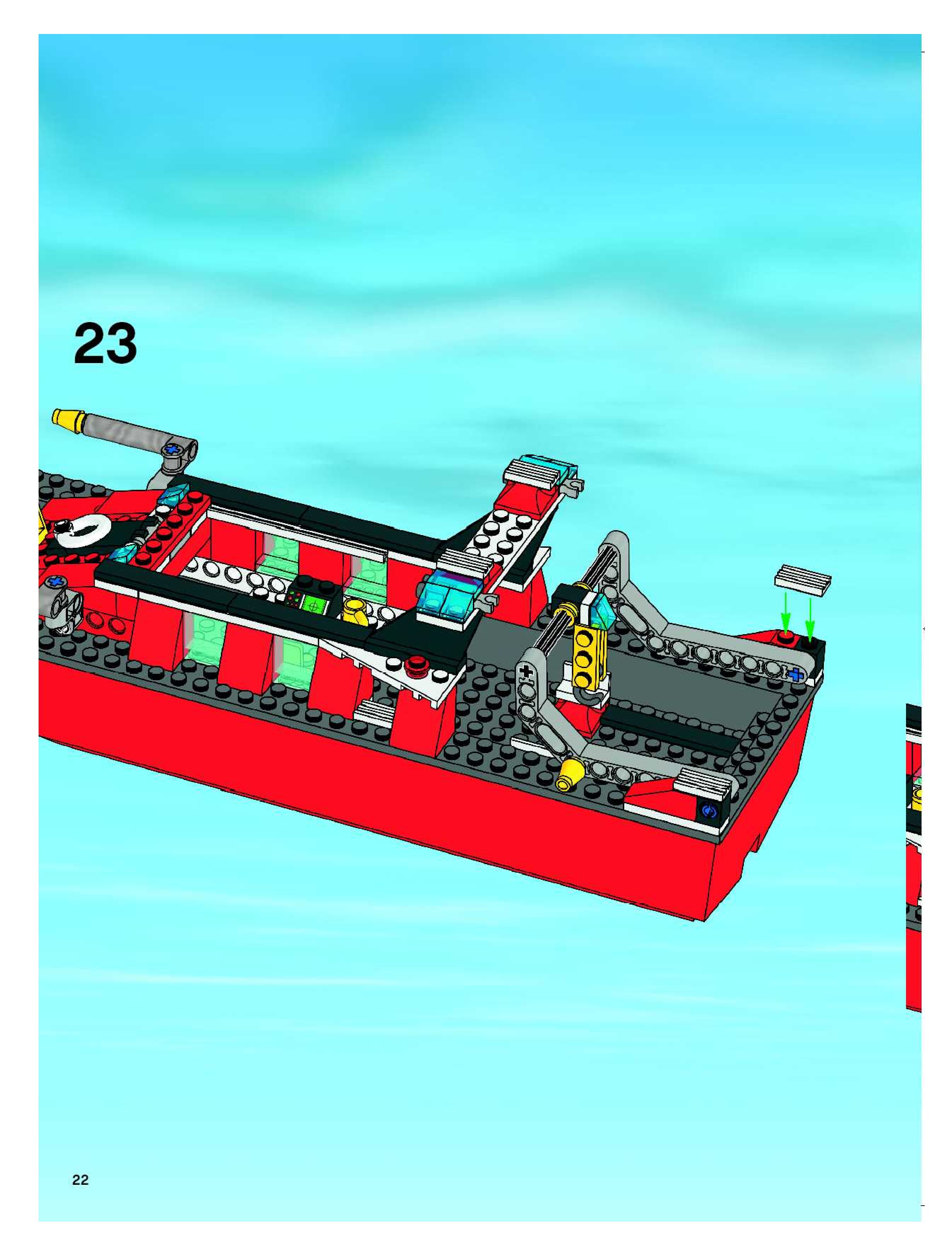 23

22