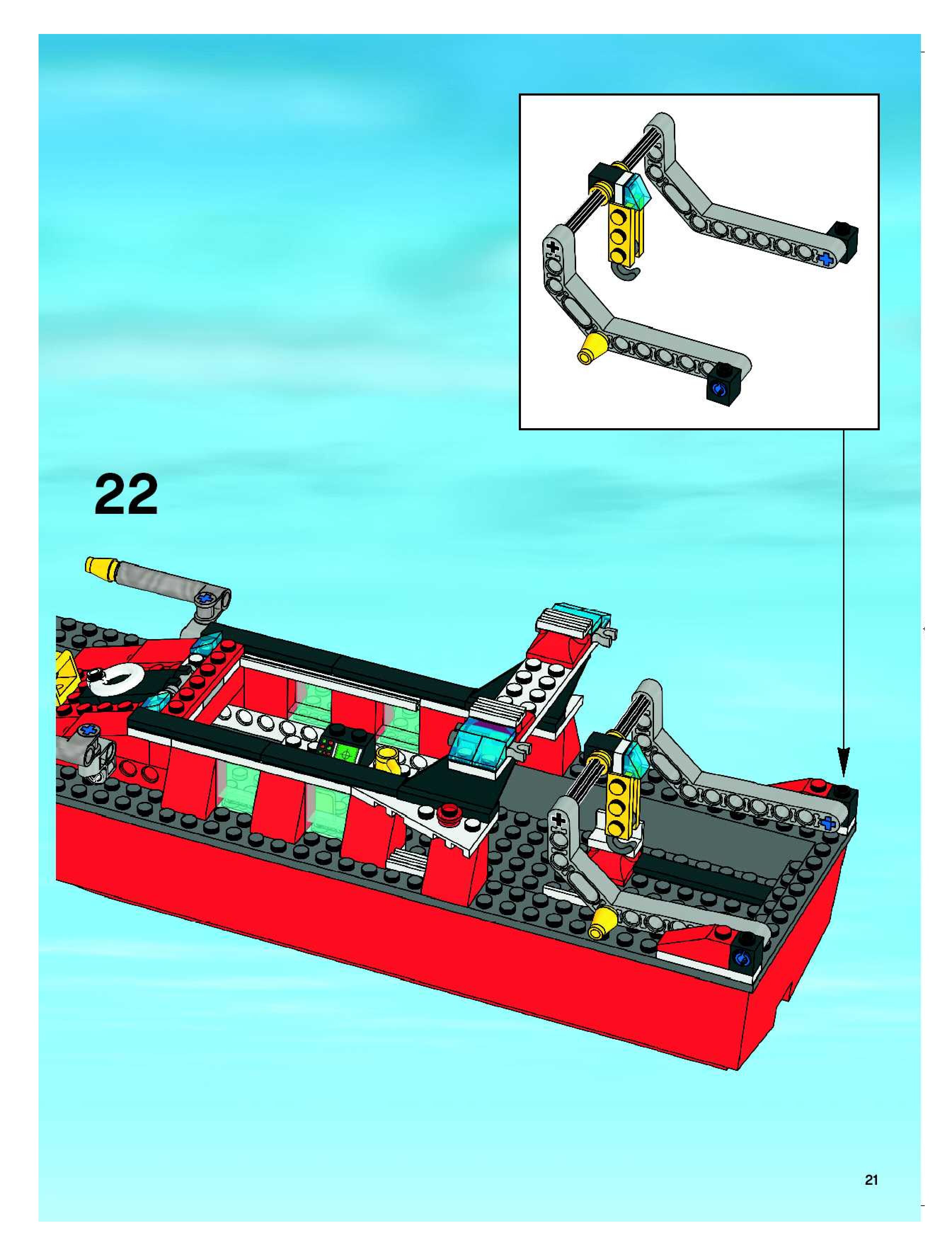 22

21