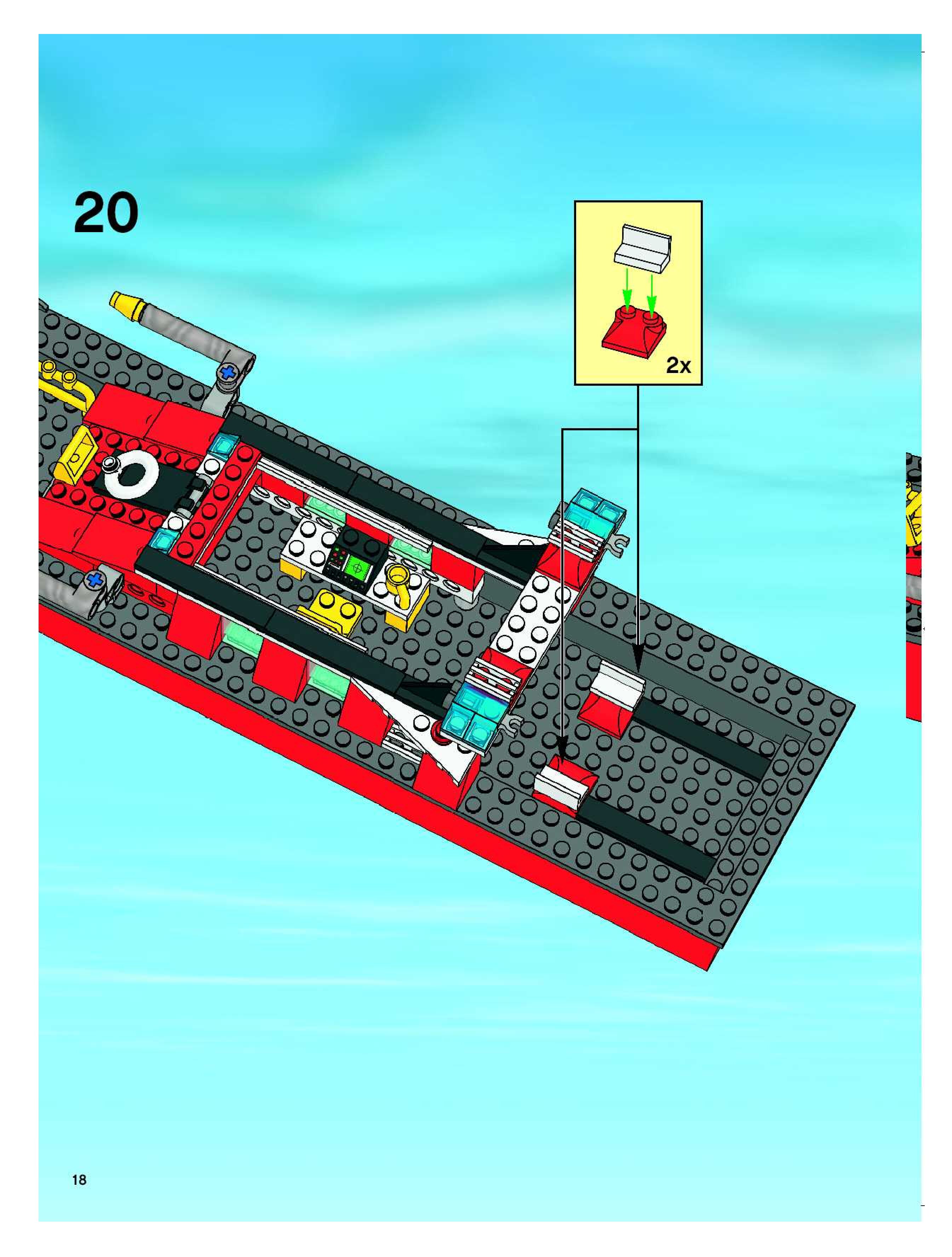 20

2x

18