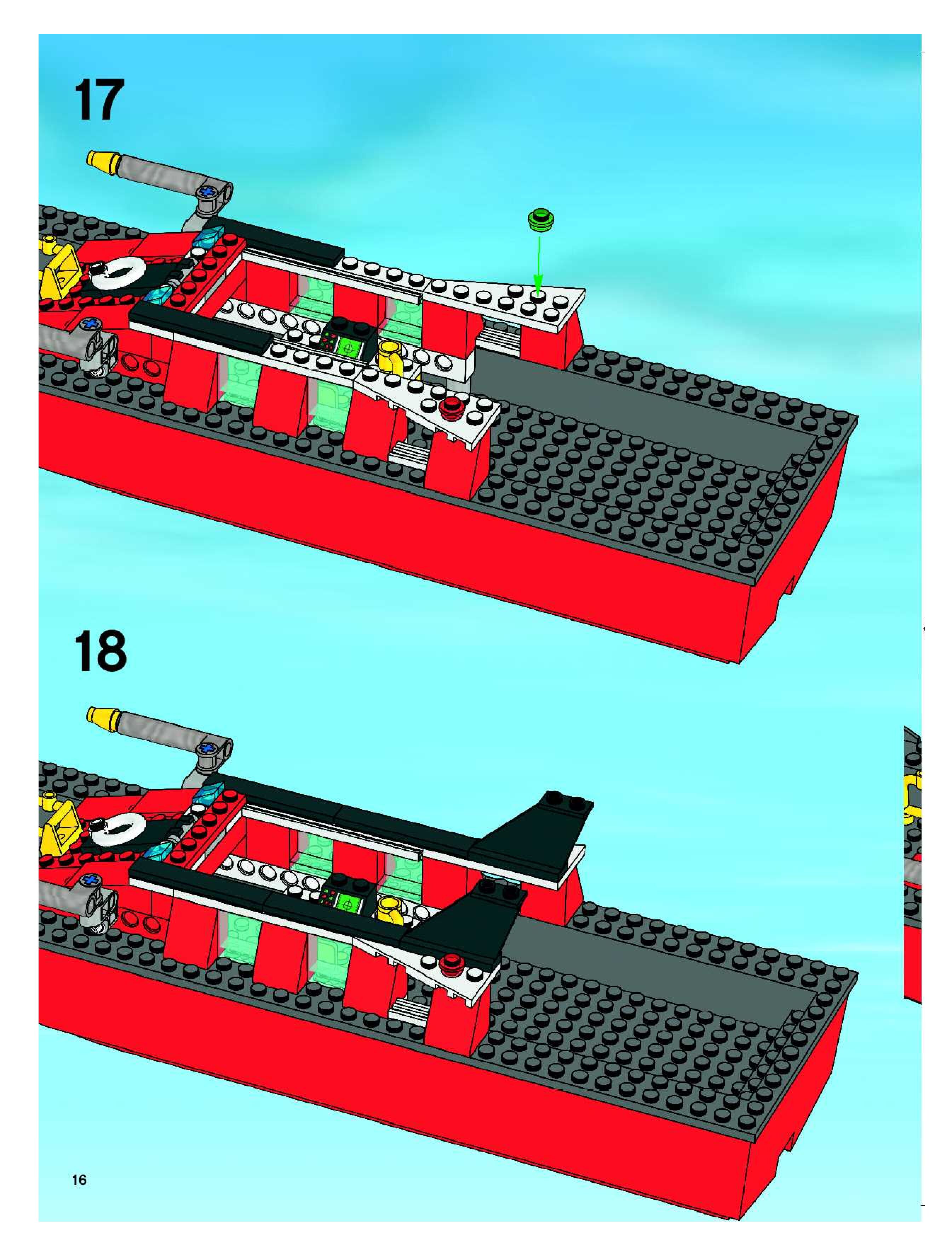 17

18

16