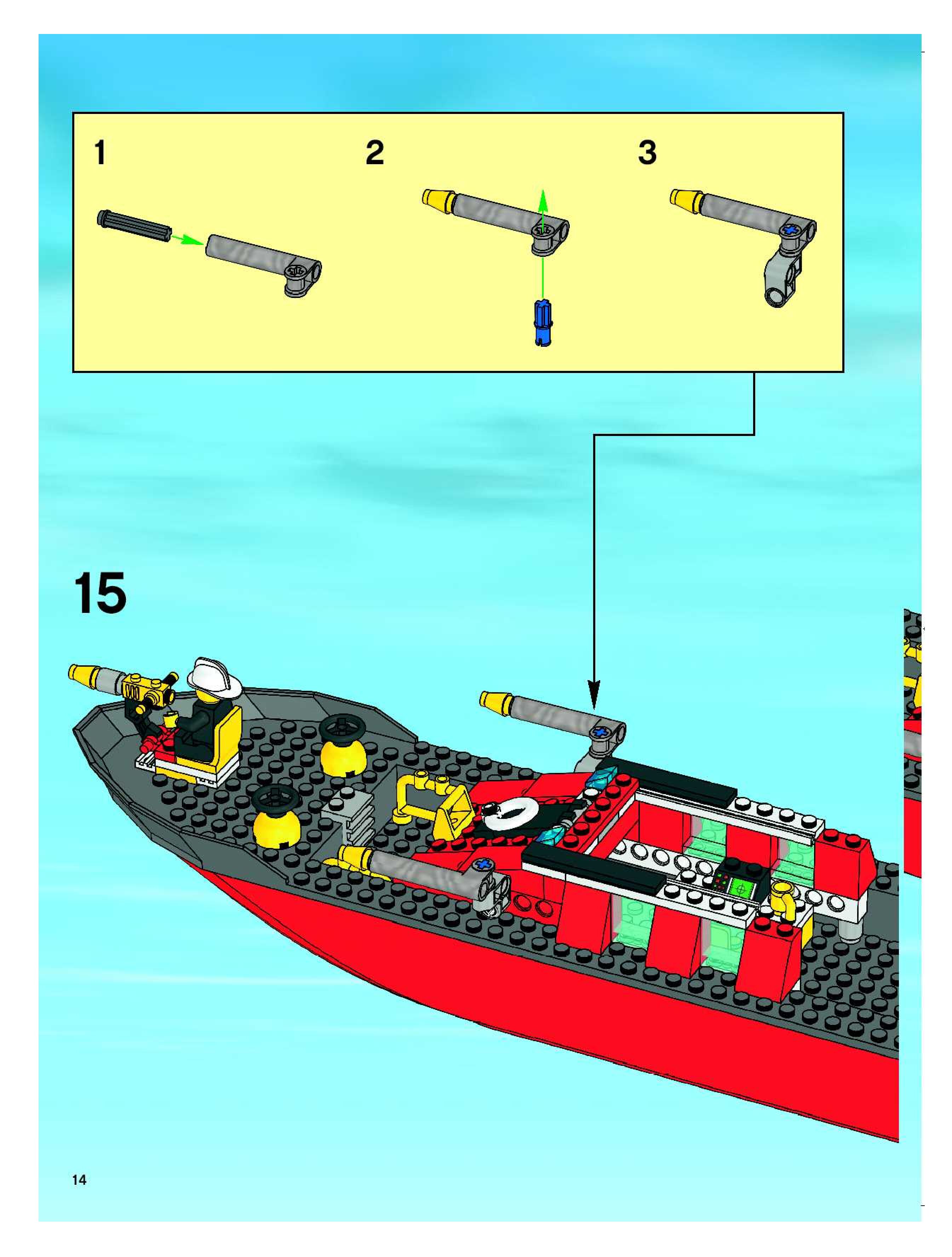 1

2

3

15

14