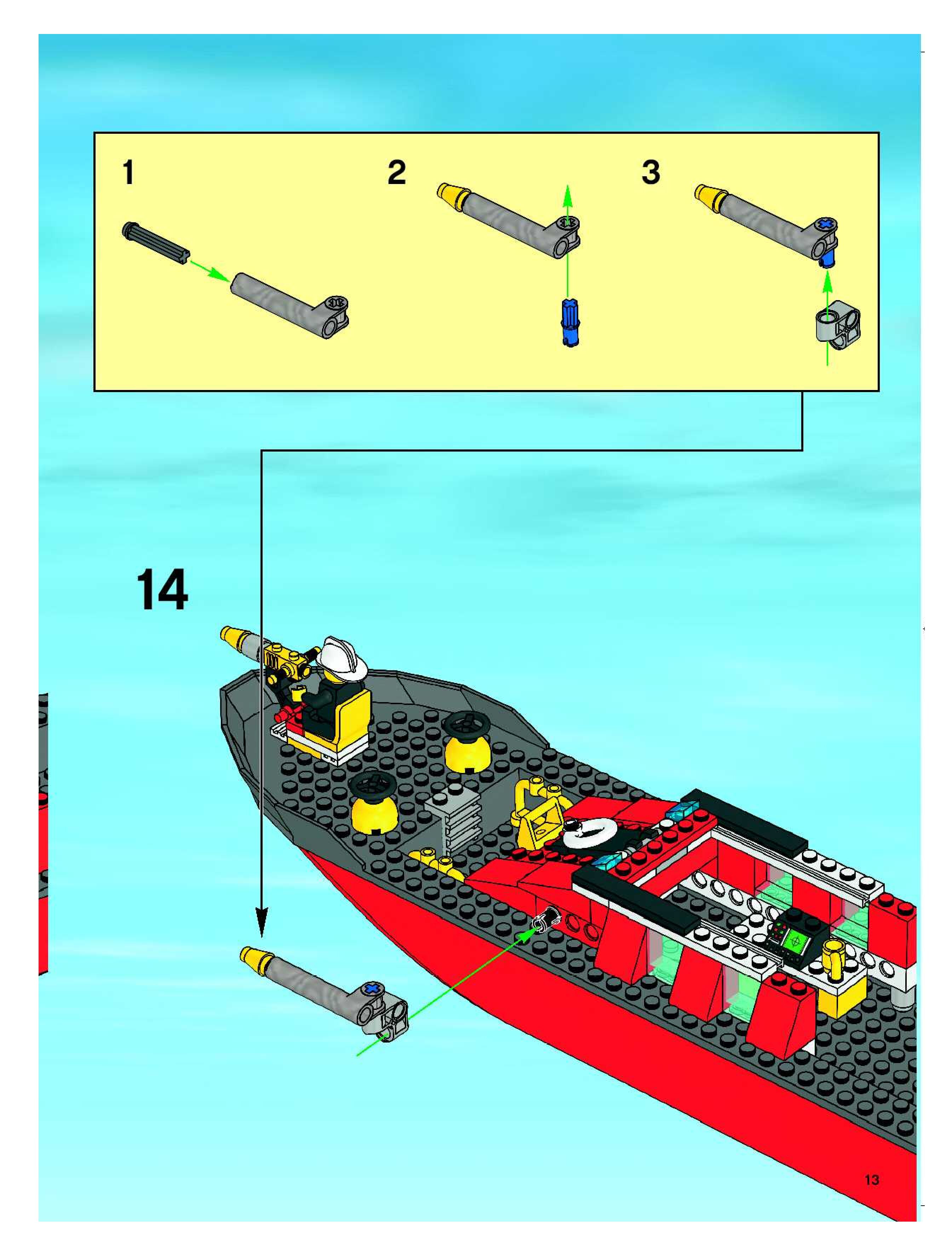 1

2

3

14

13