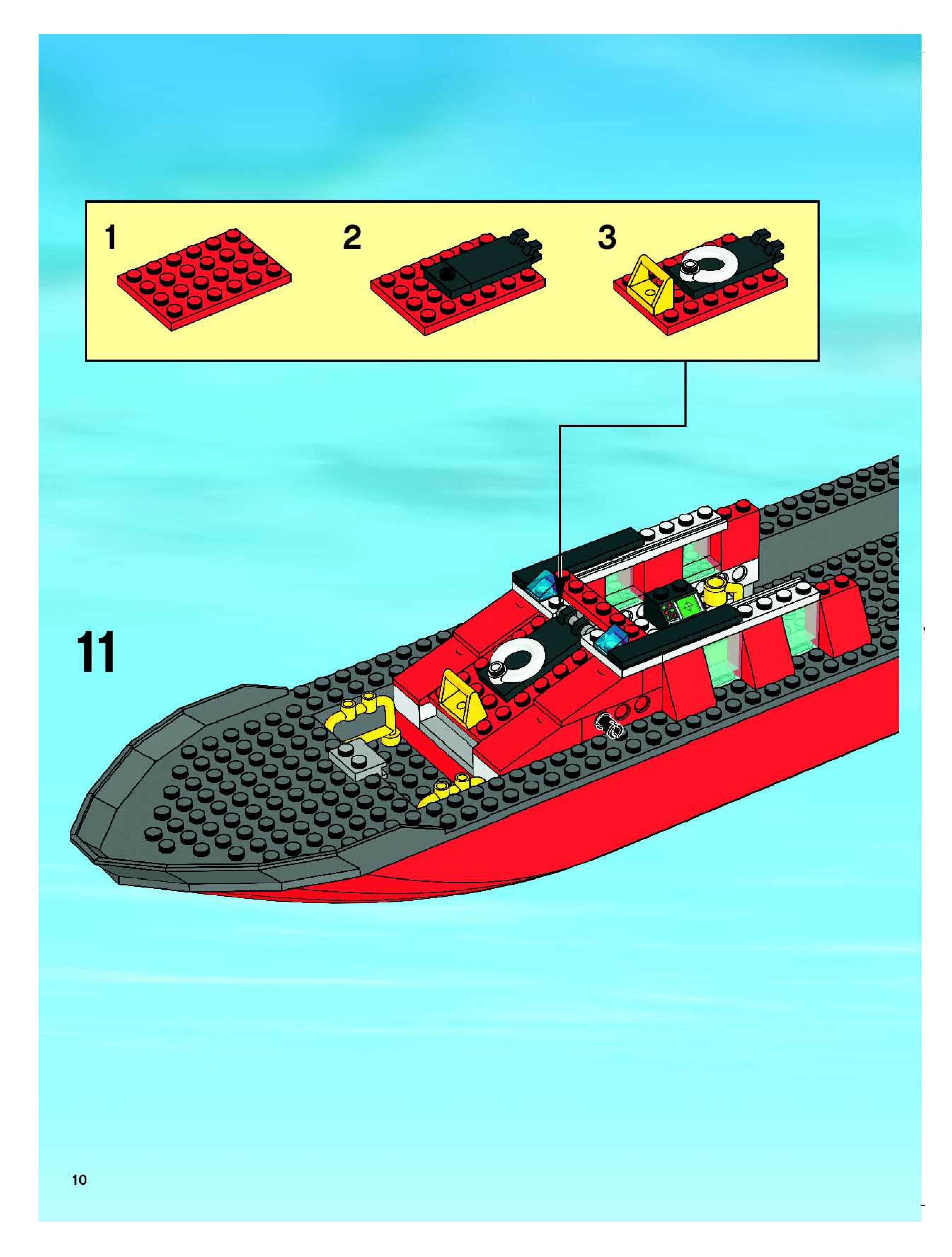 1

2

3

11

10