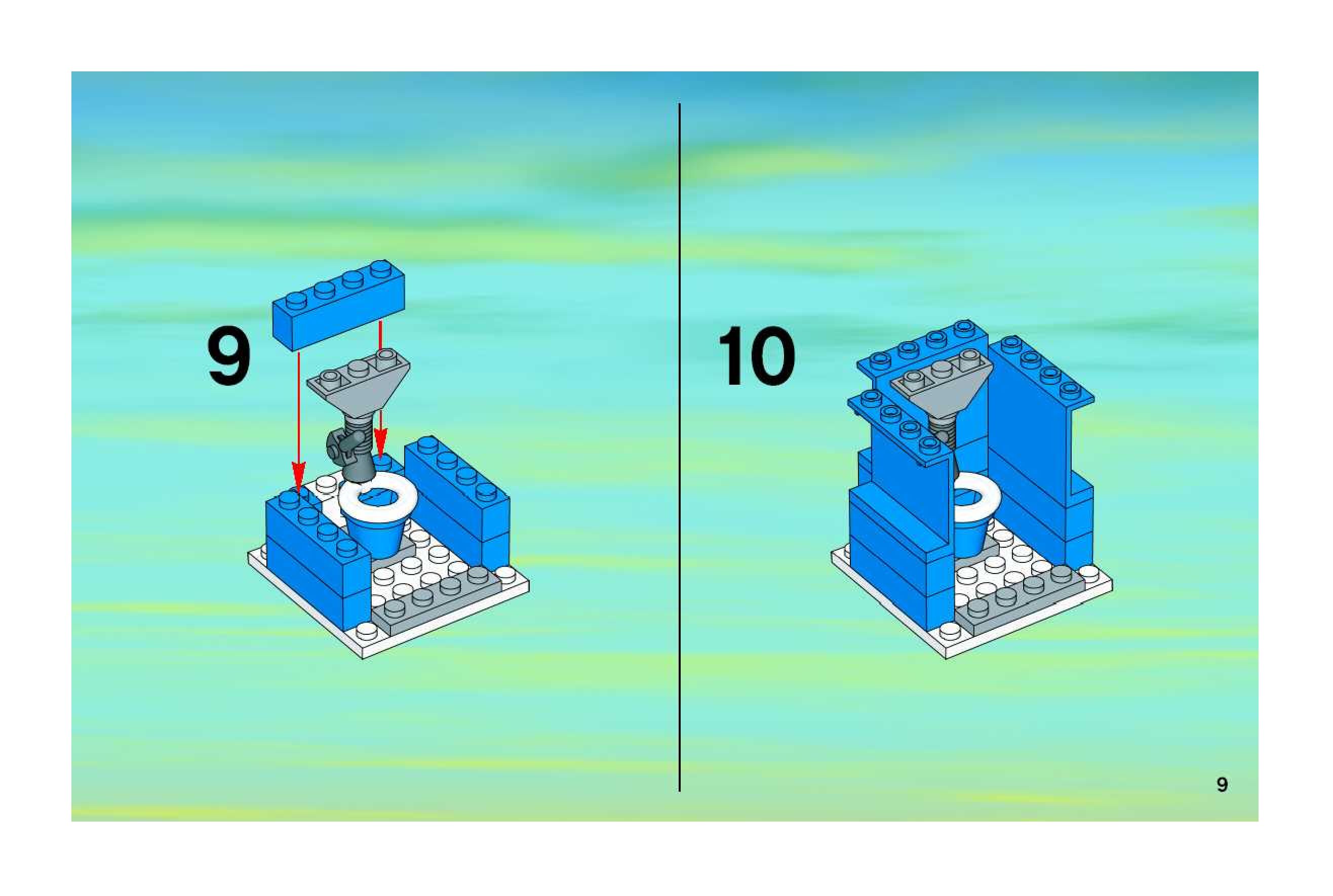 9

10

9