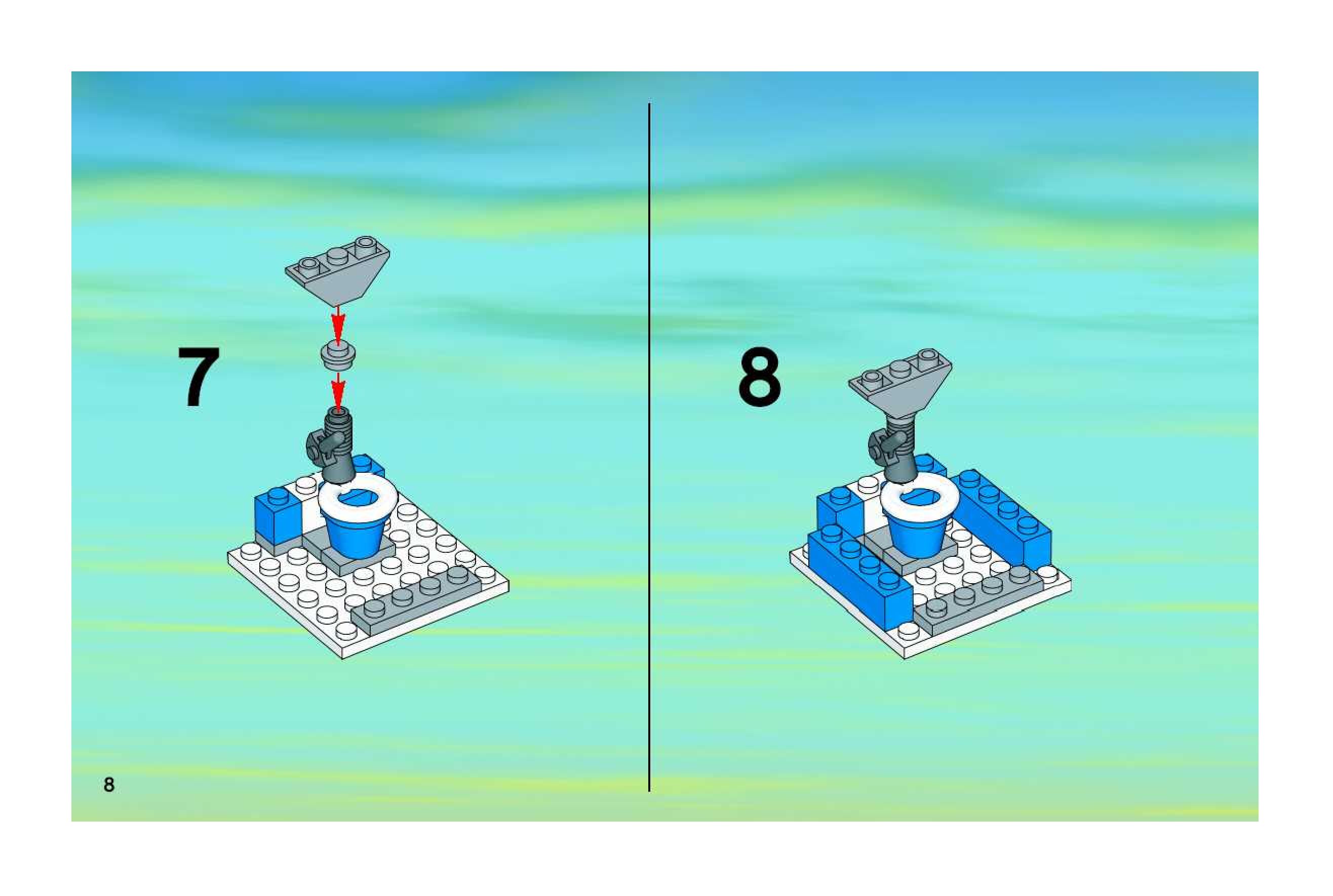 7

8

8