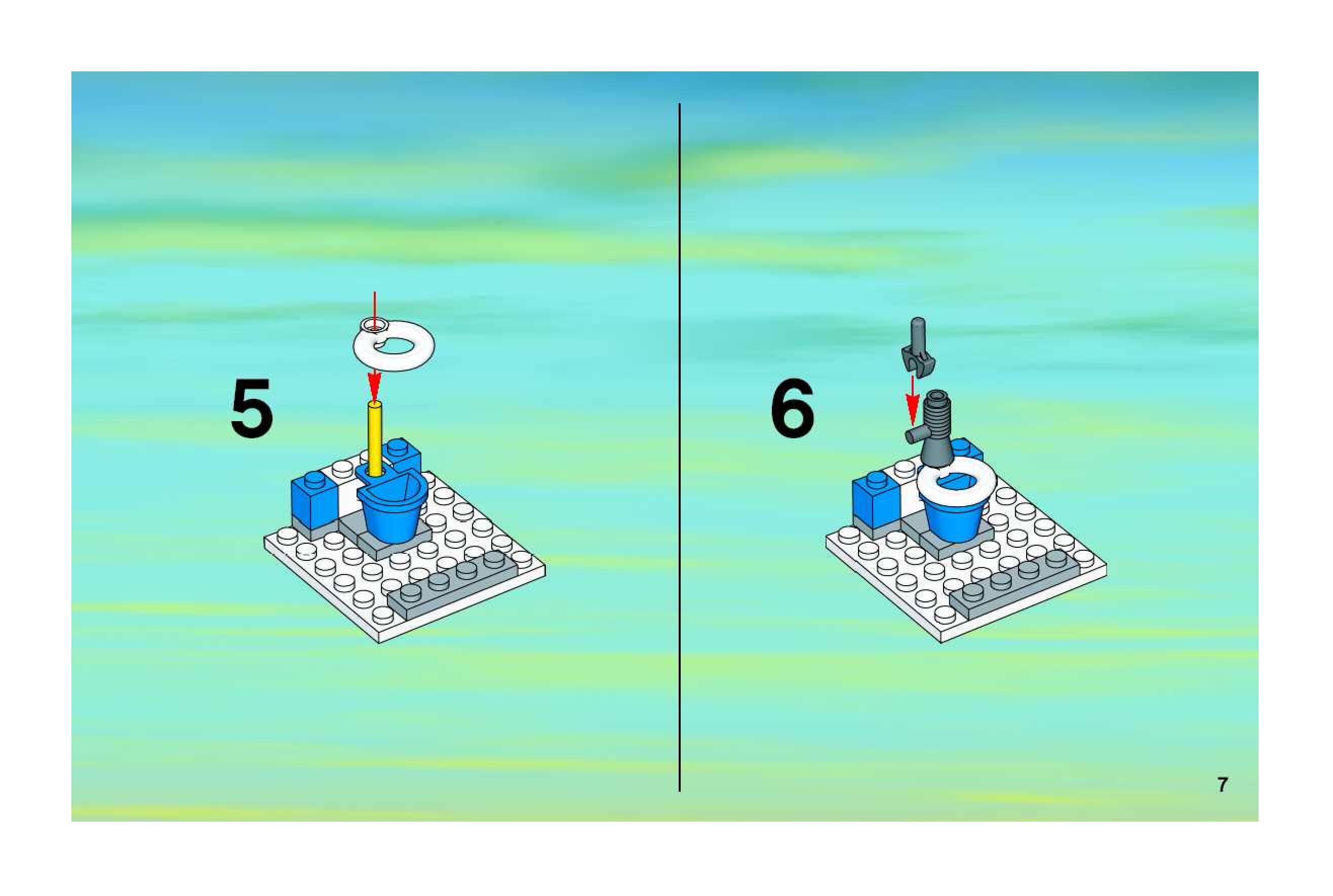 5

6

7