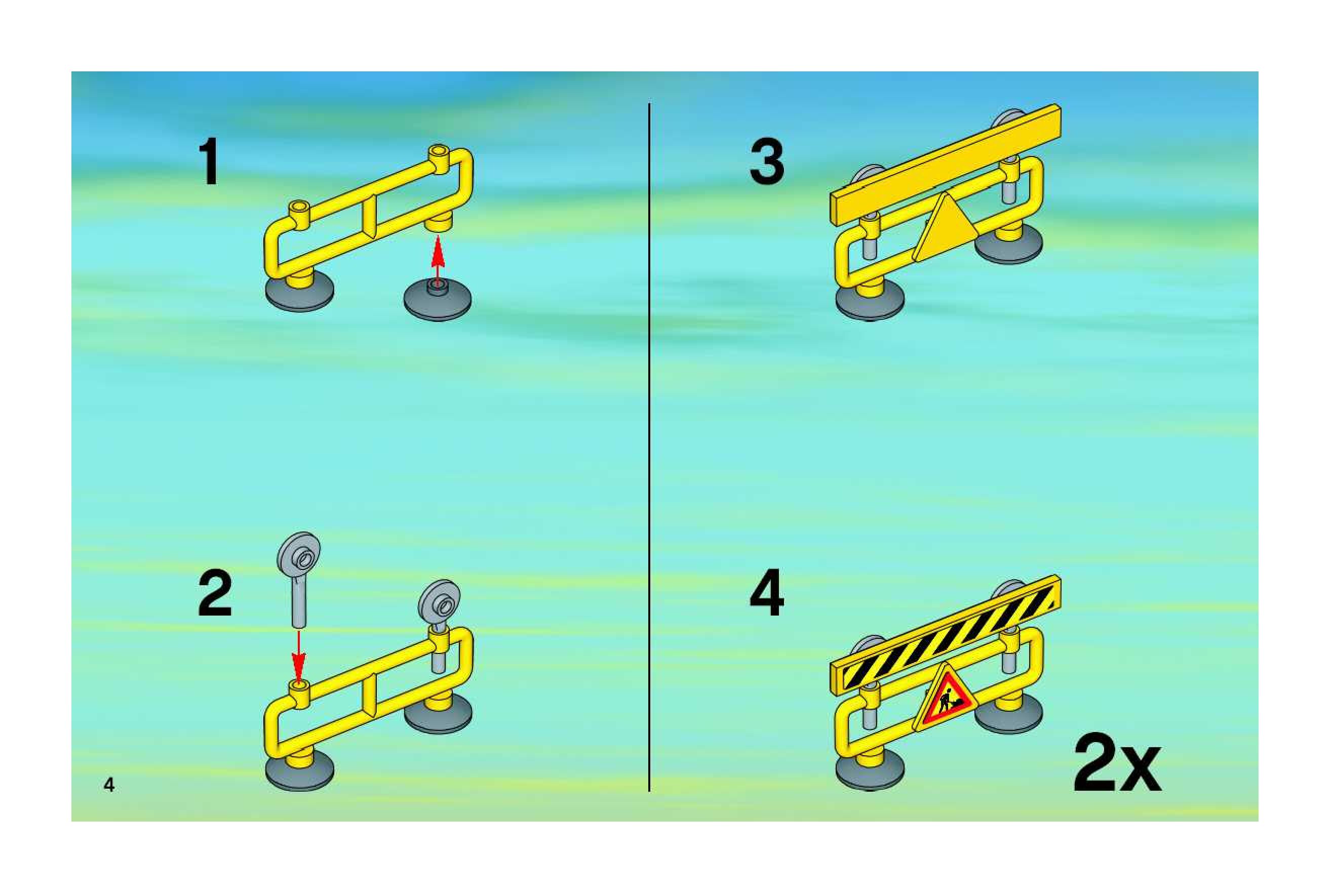 1

2

4

3

4

2x