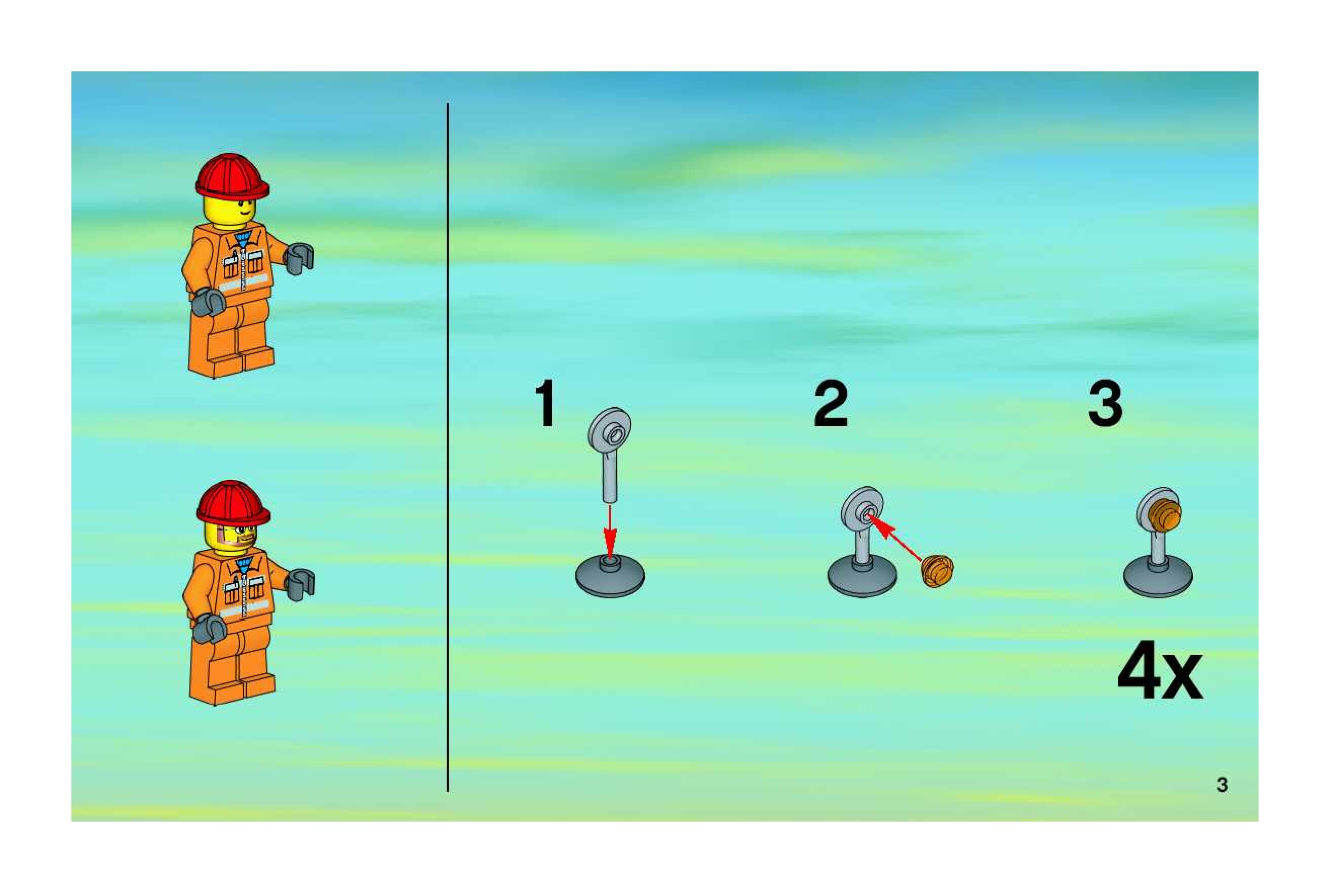 1

2

3

4x

3