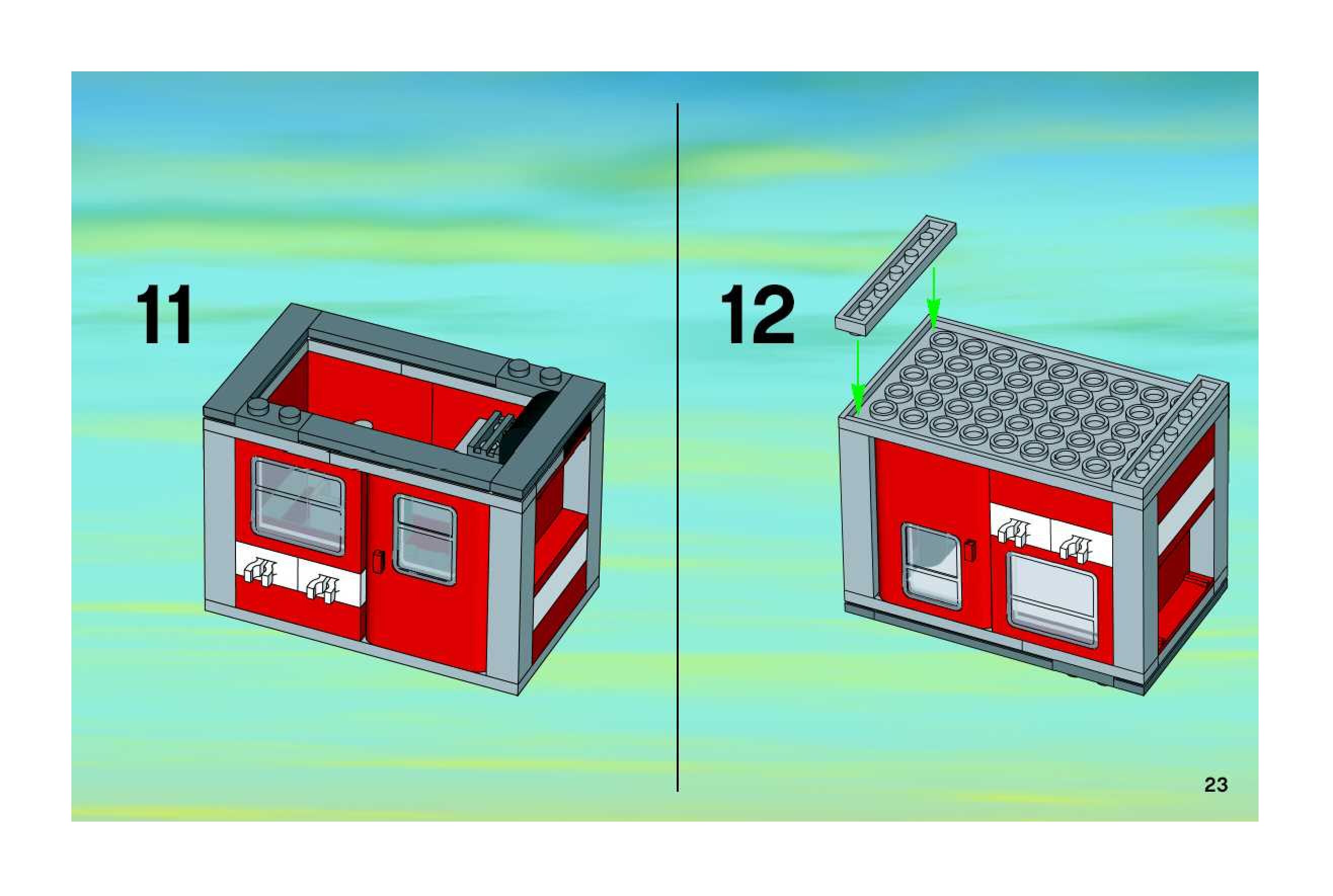 11

12

23