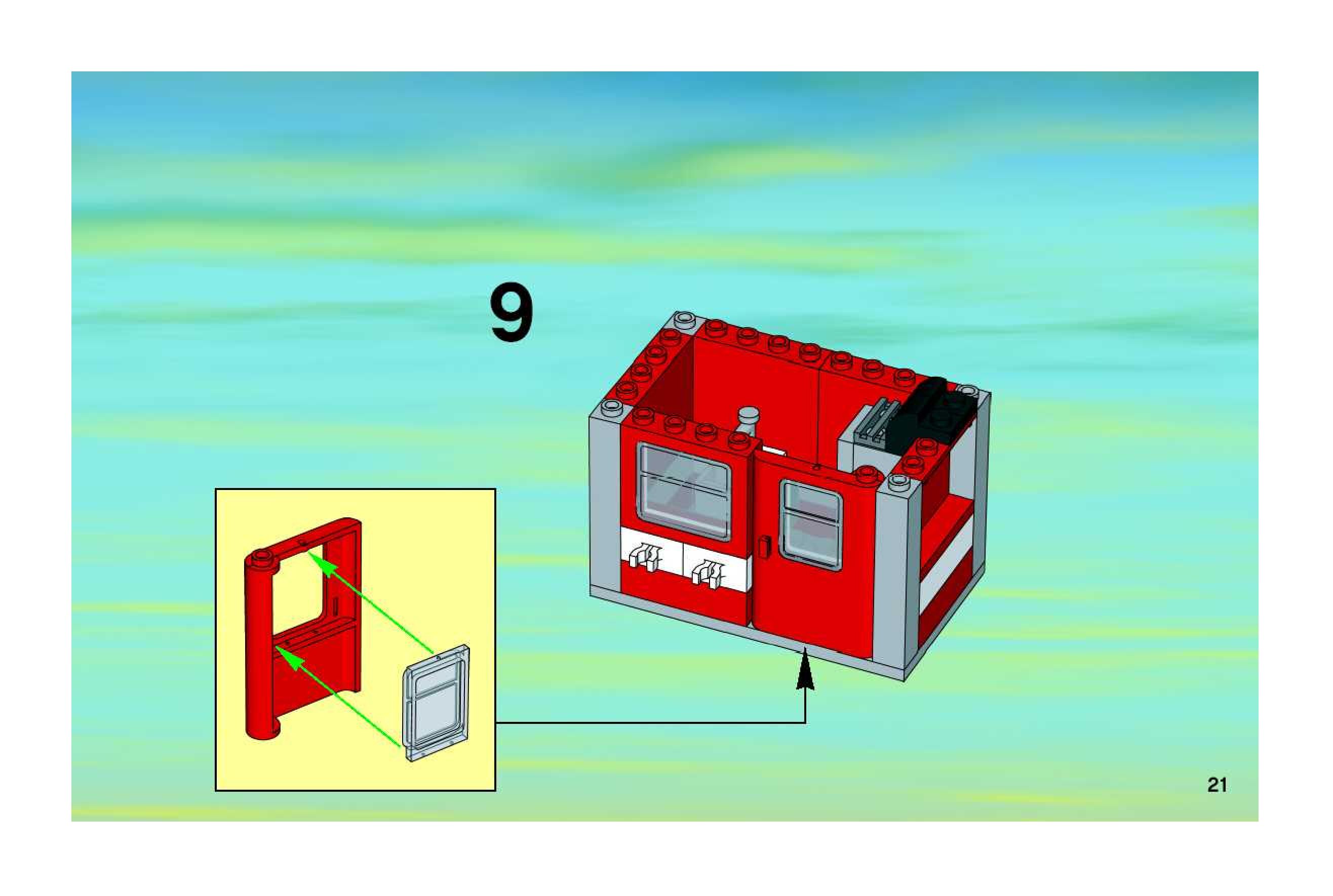 9

21