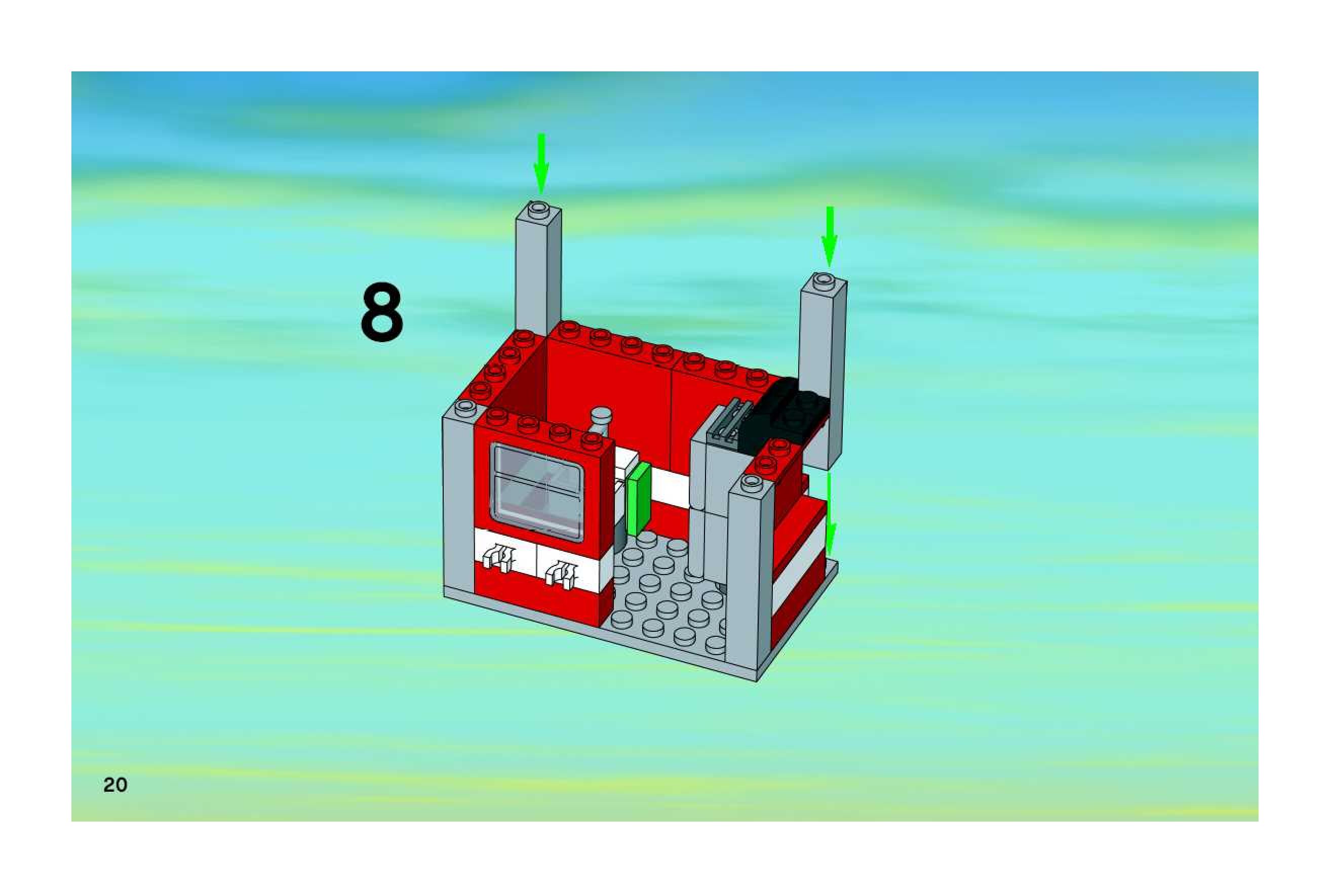 8

20