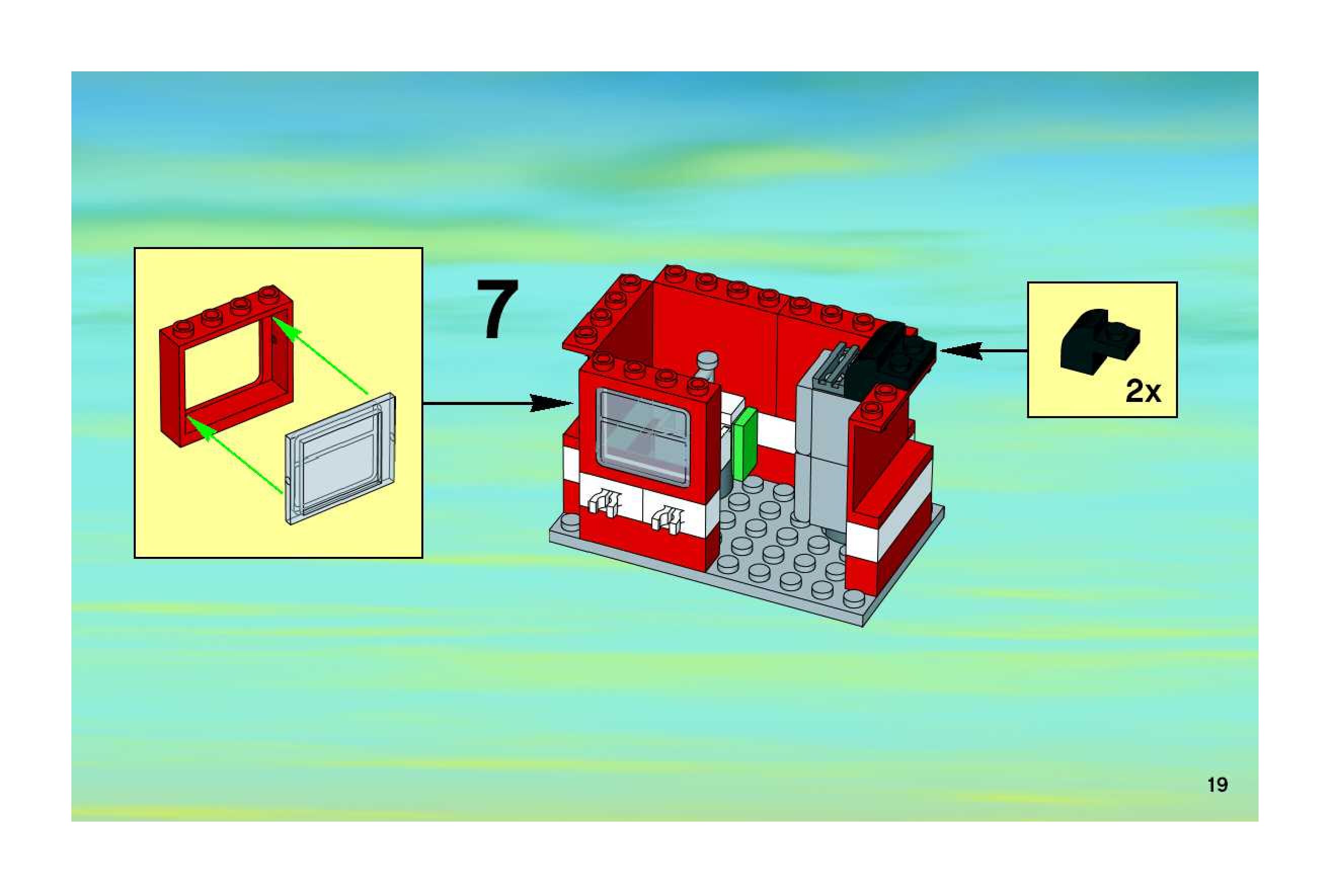 7

2x

19