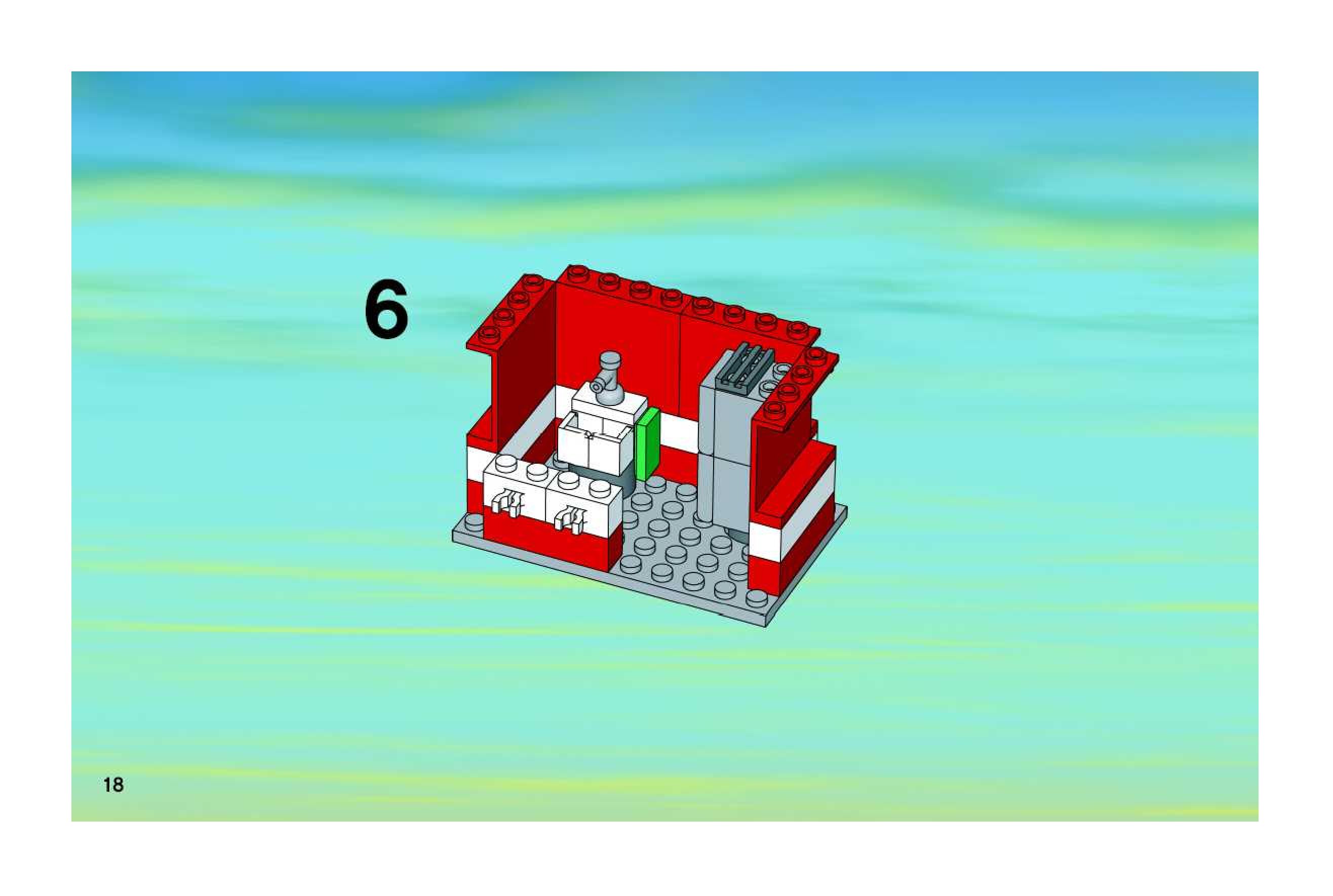 6

18