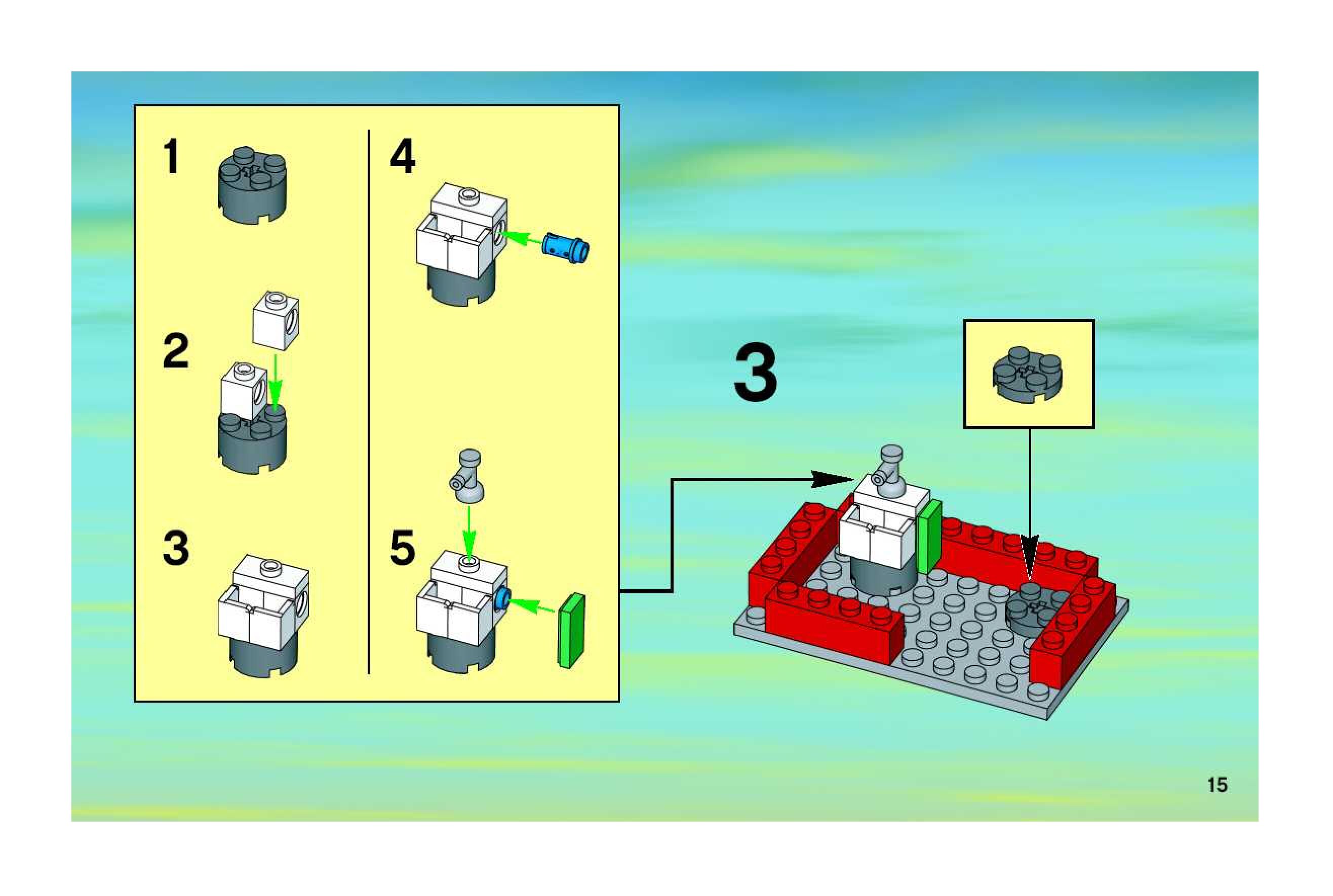 1

2

3

4

5

3

15