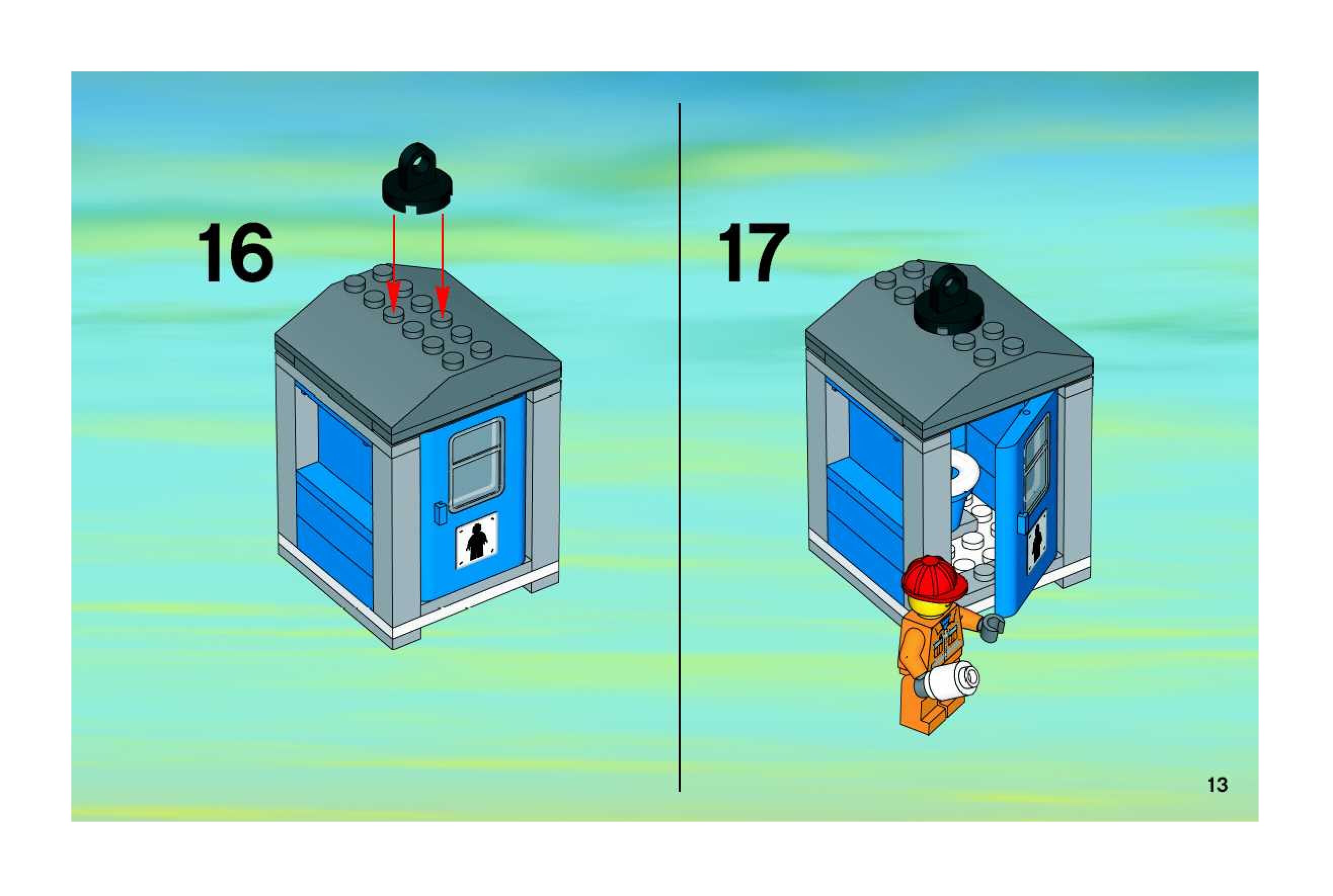 16

17

13