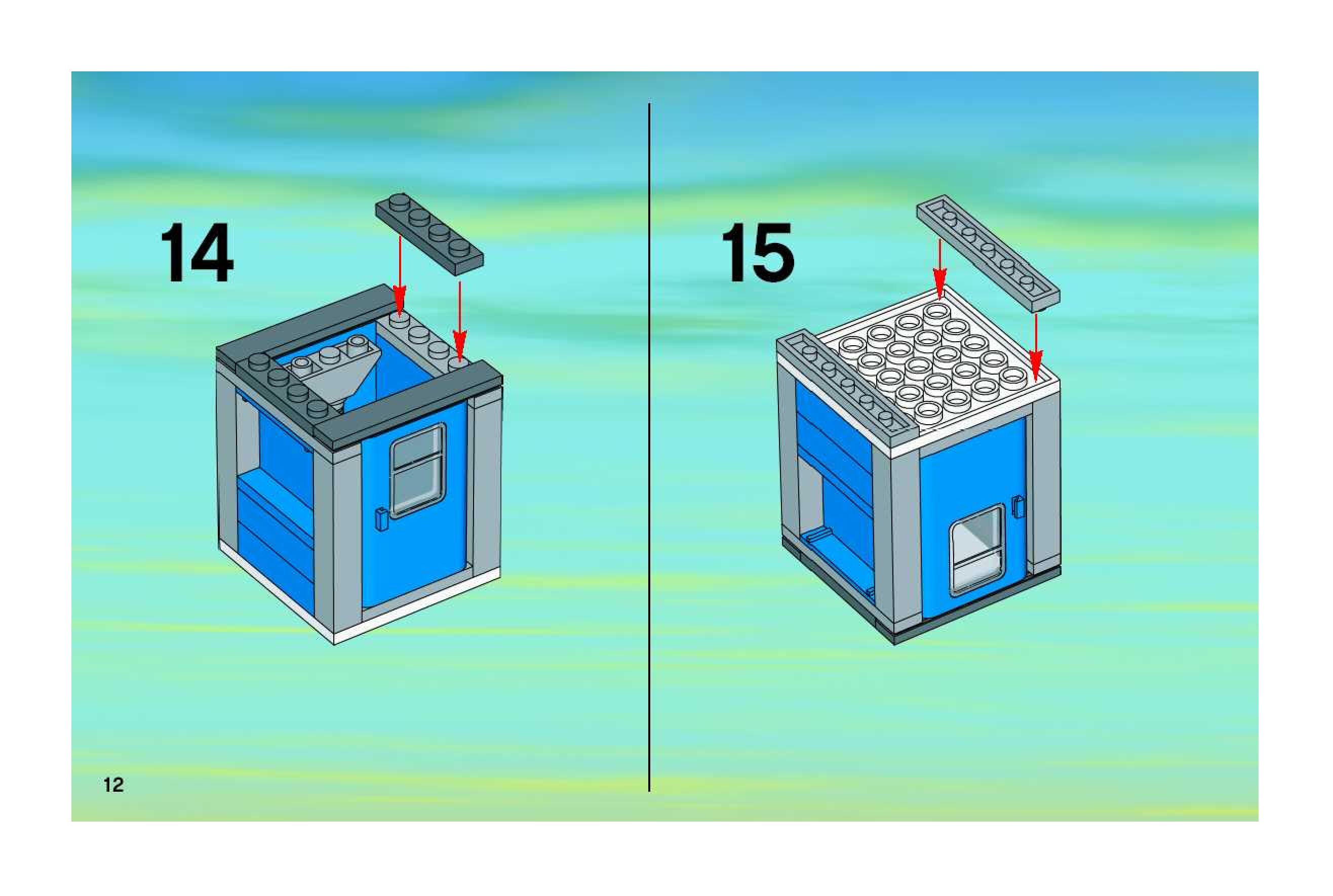 14

15

12