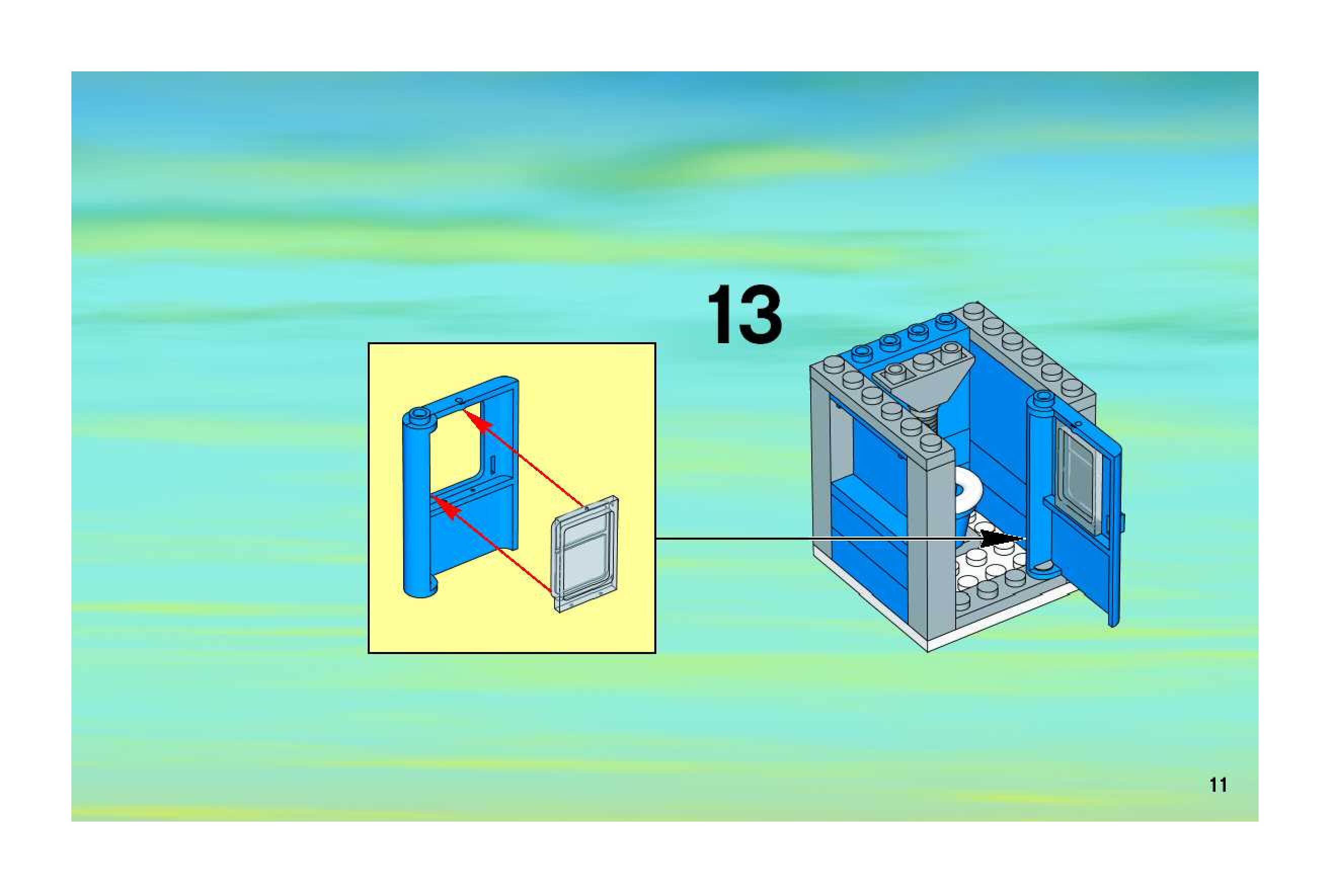 13

11