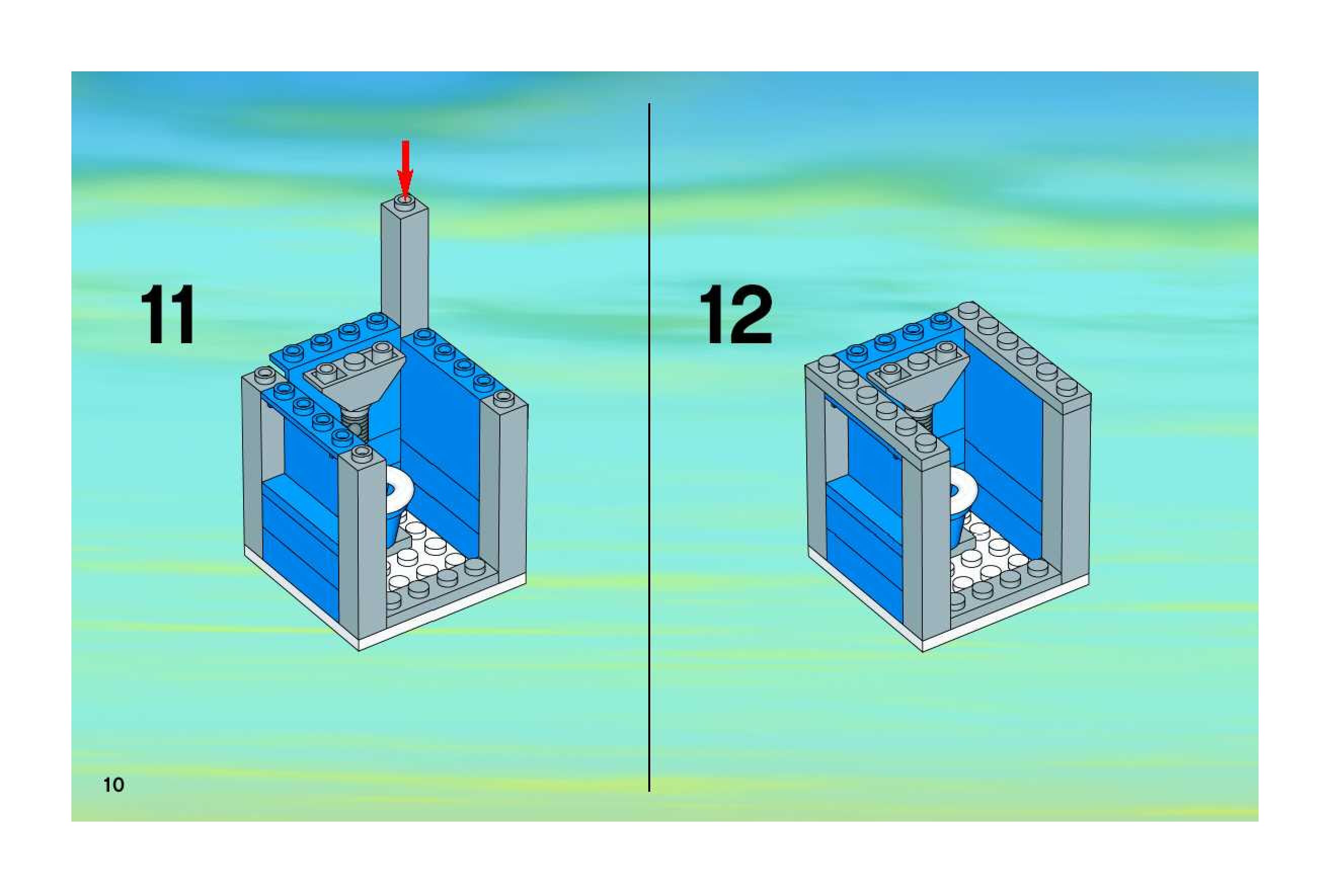 11

12

10