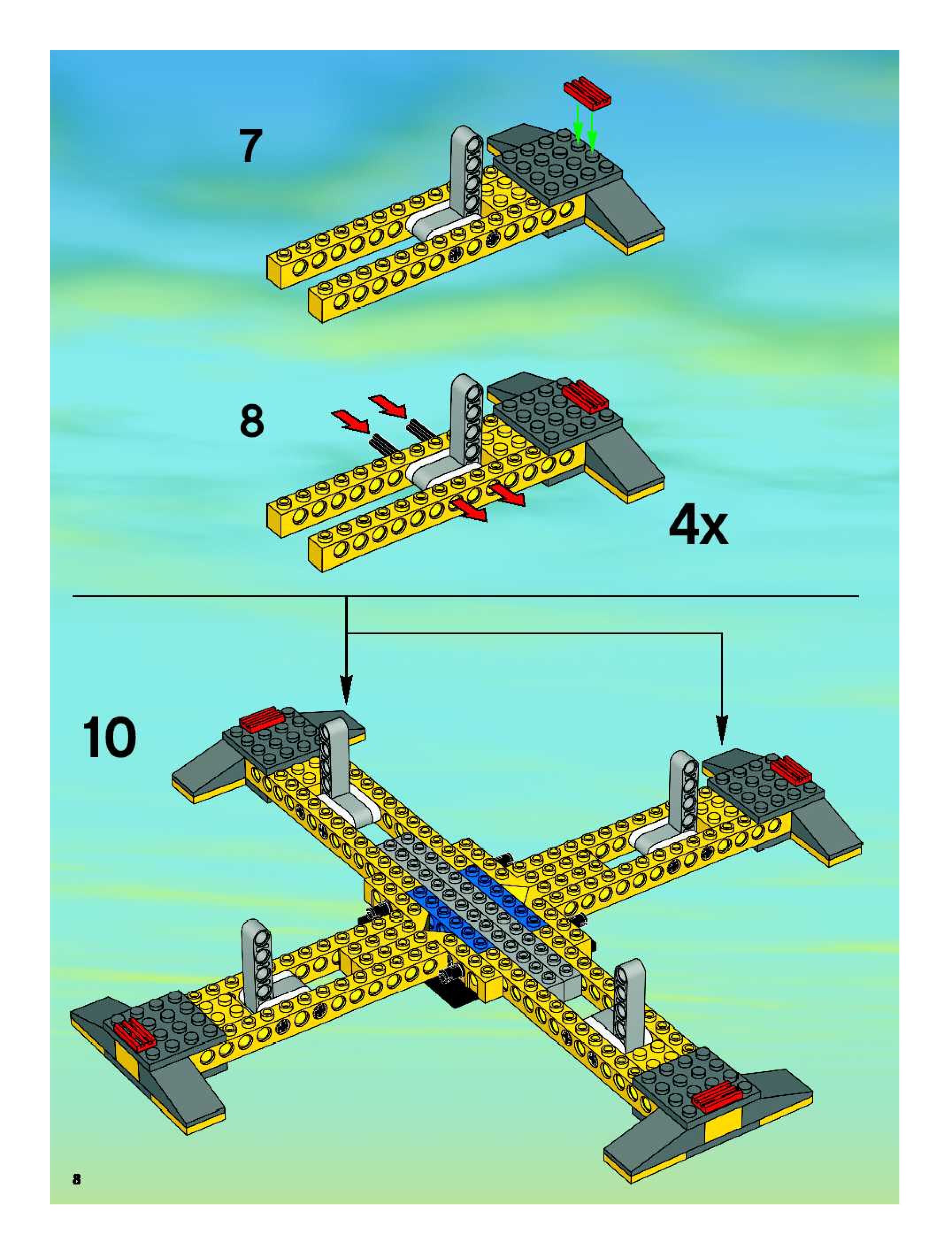 7

8

4x

10

8