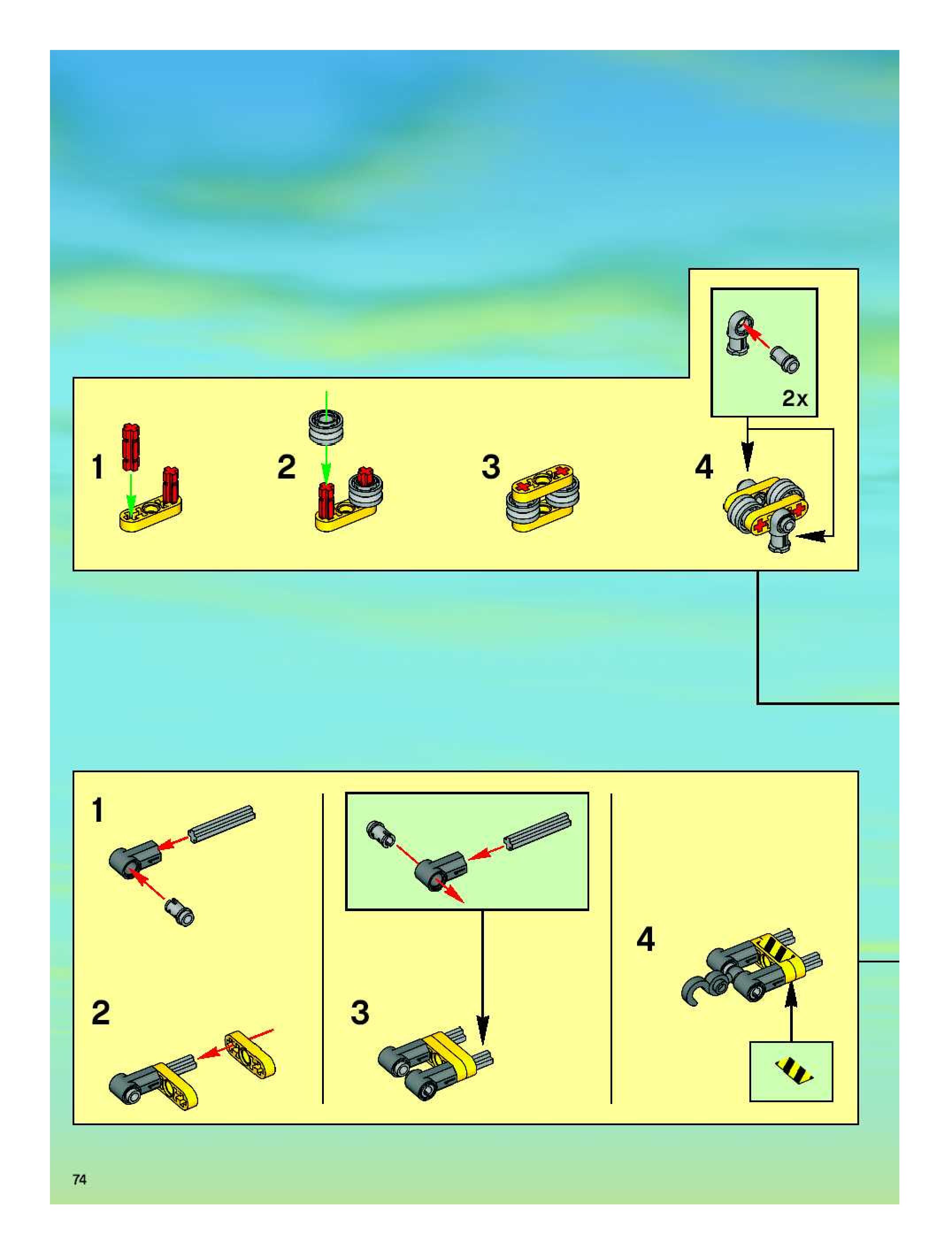 2x

1

2

3

4

1

2

3

4

74