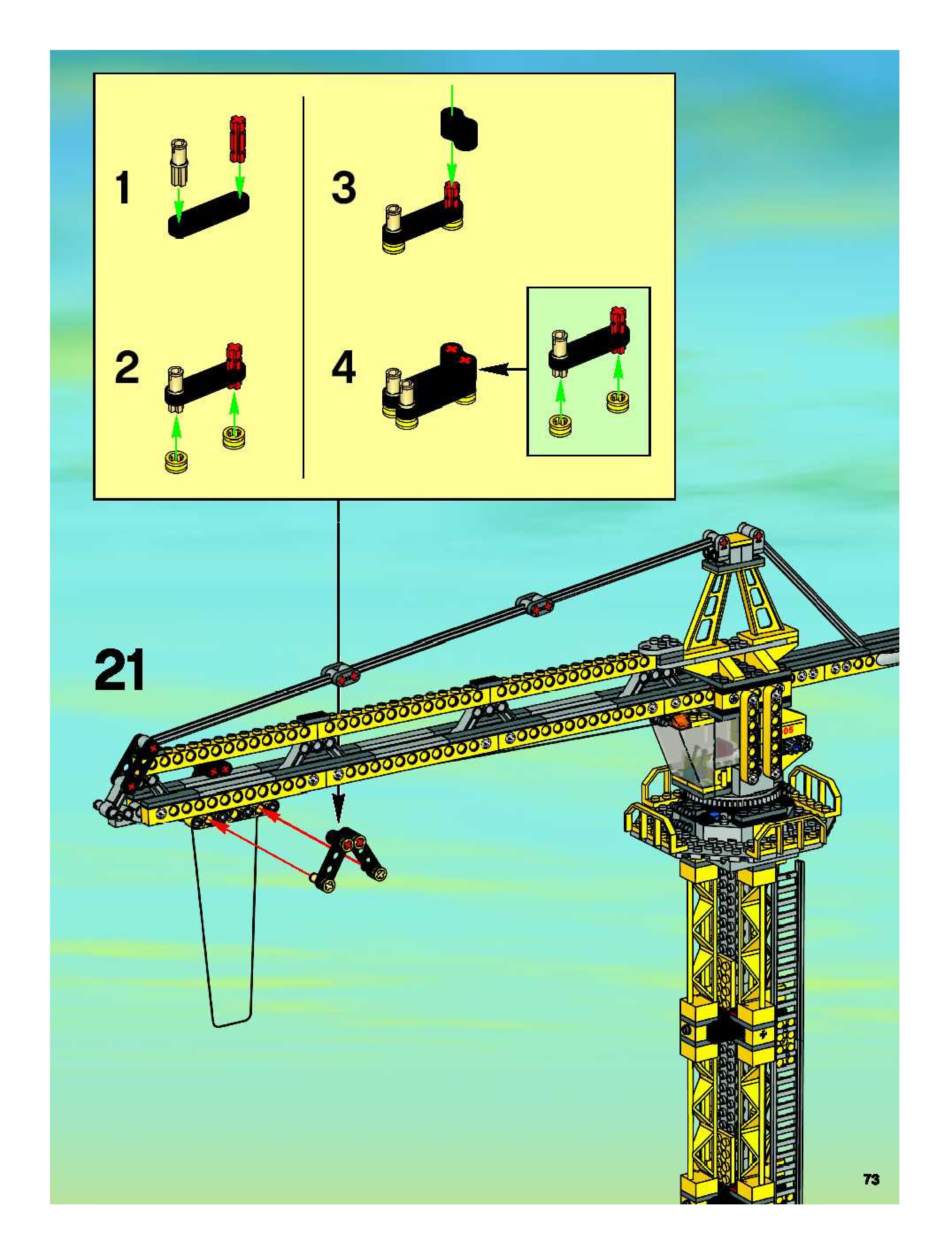 1

2

3

4

21

05

73