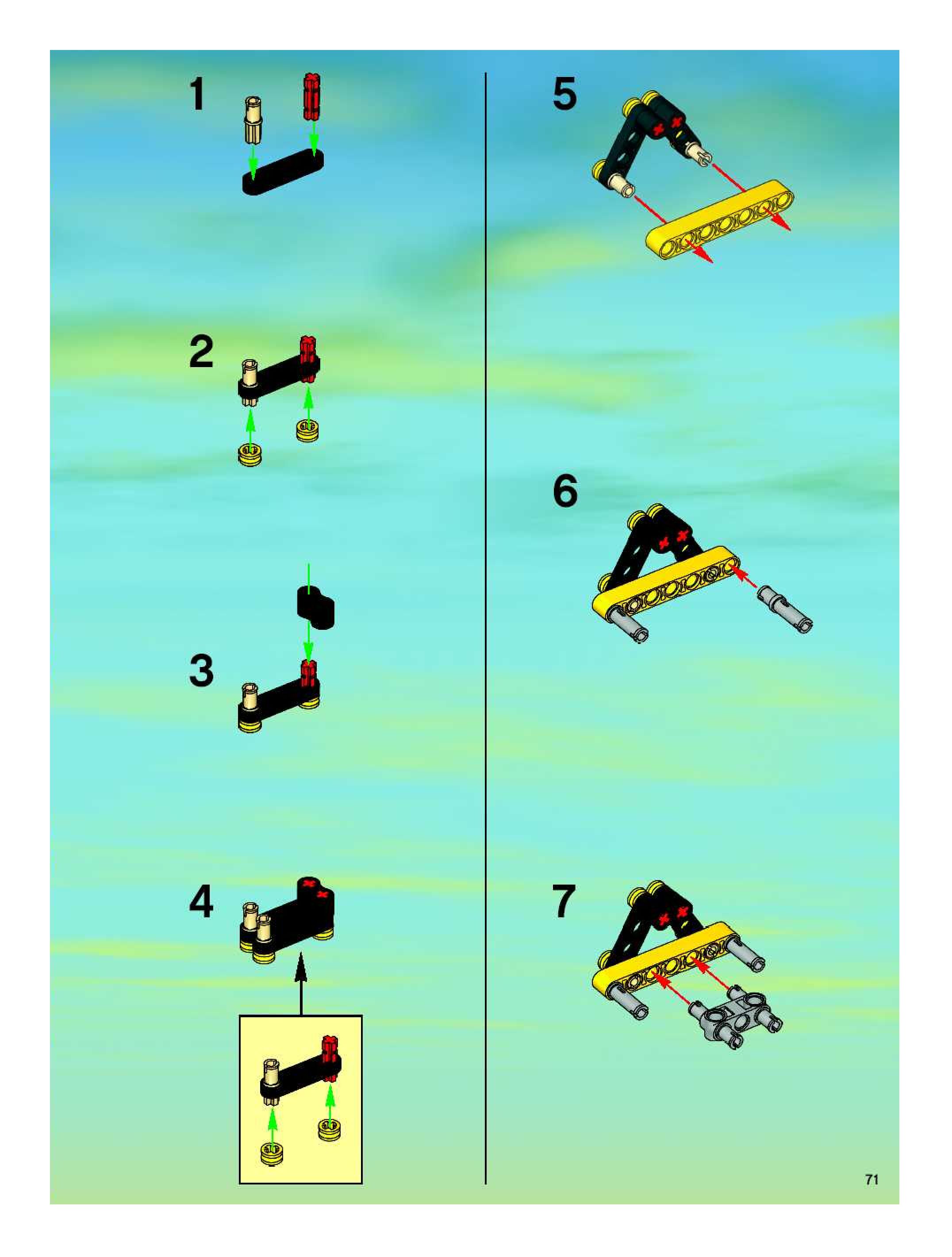 1

2

3

4

5

6

7

71