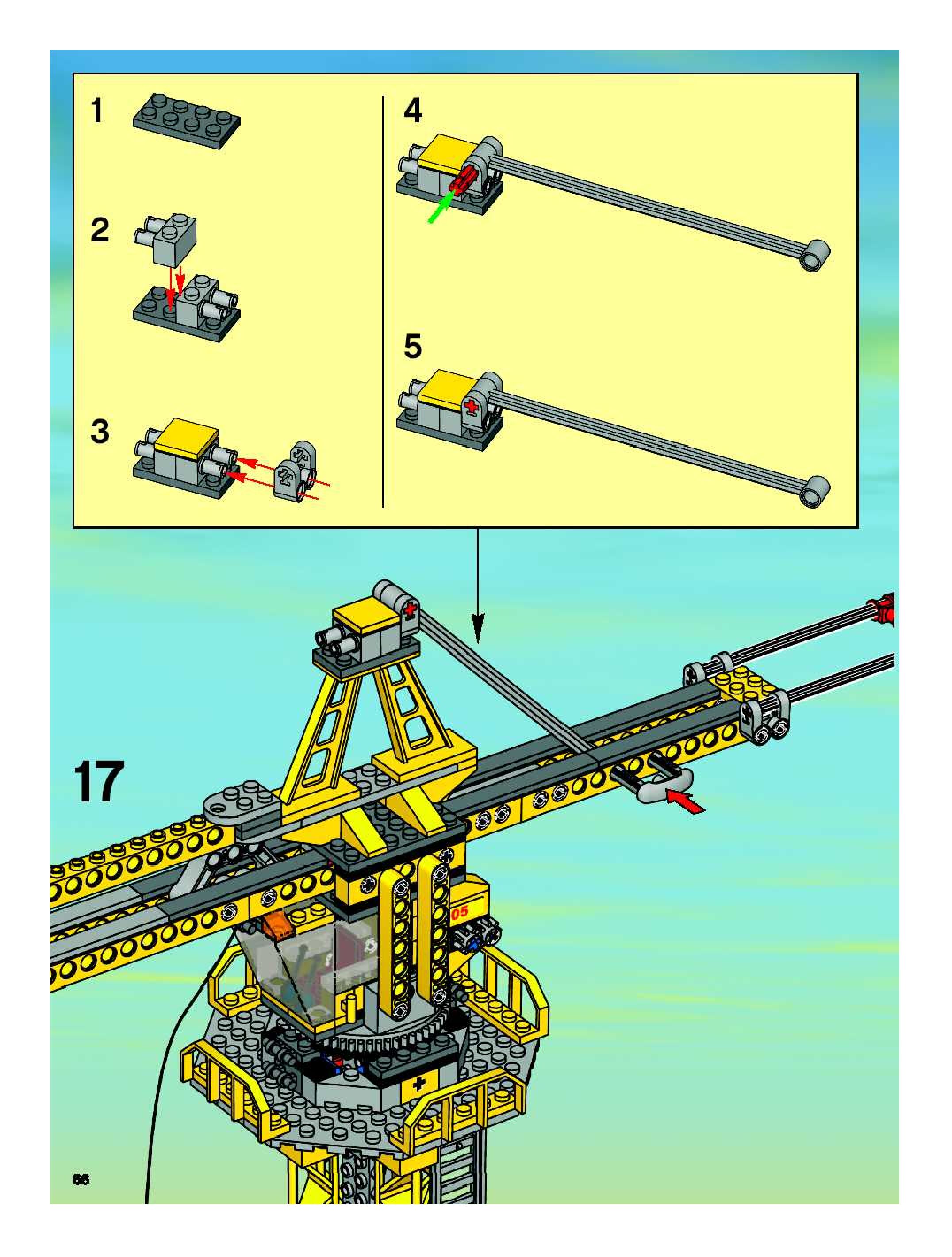 1

2

3

4

5

17

05

66