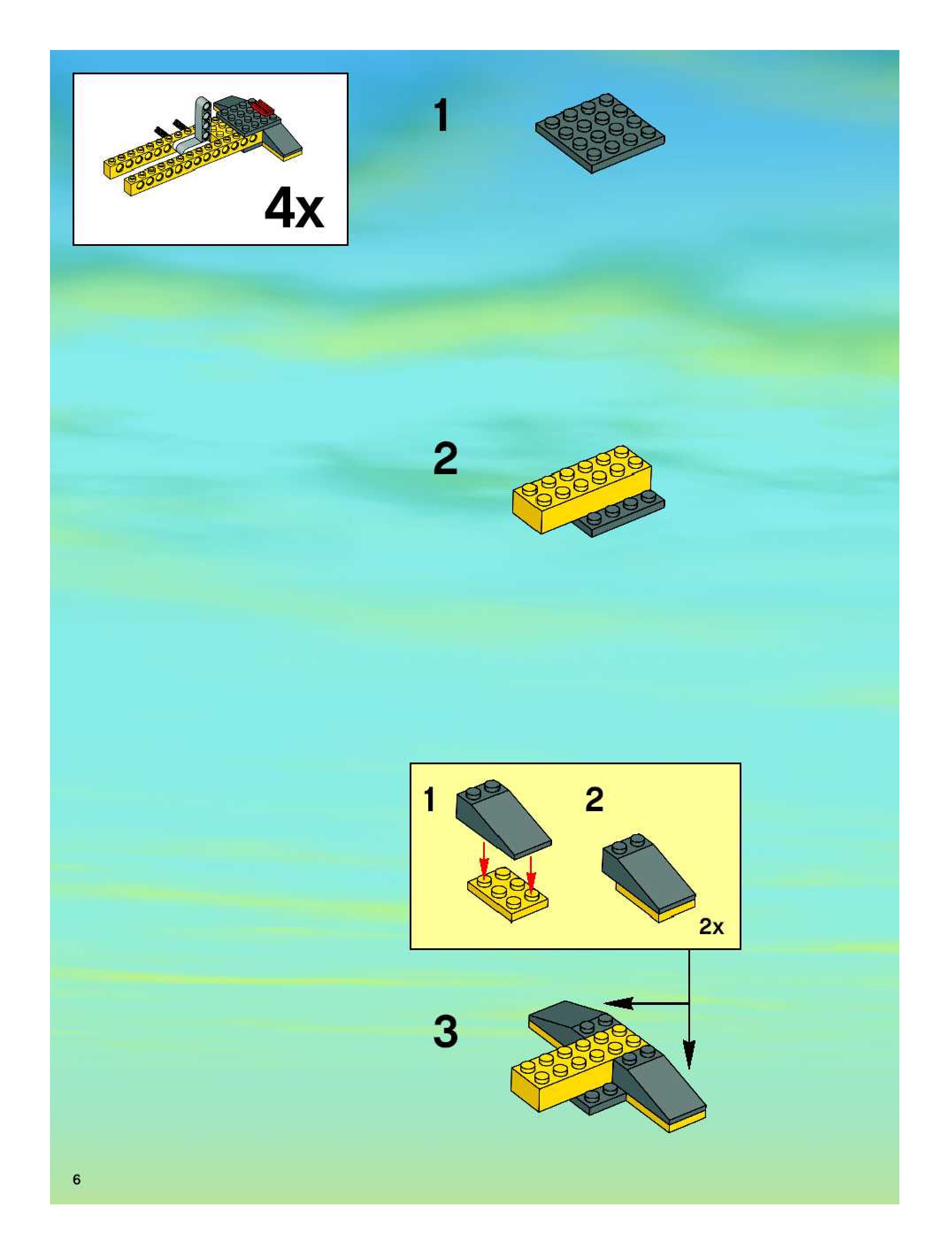 4x

1

2

1

2

2x

3

6