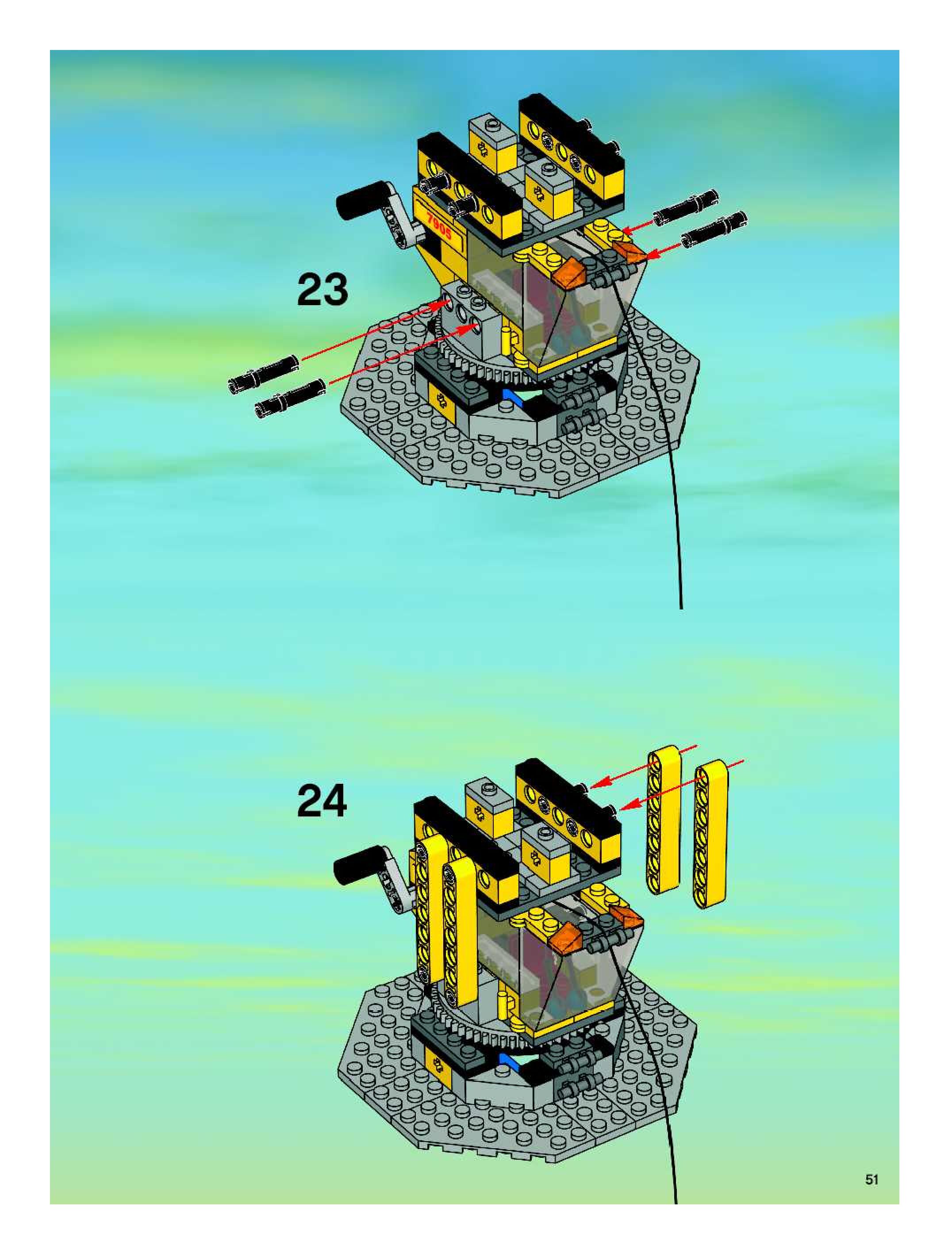 7905

23

24

51