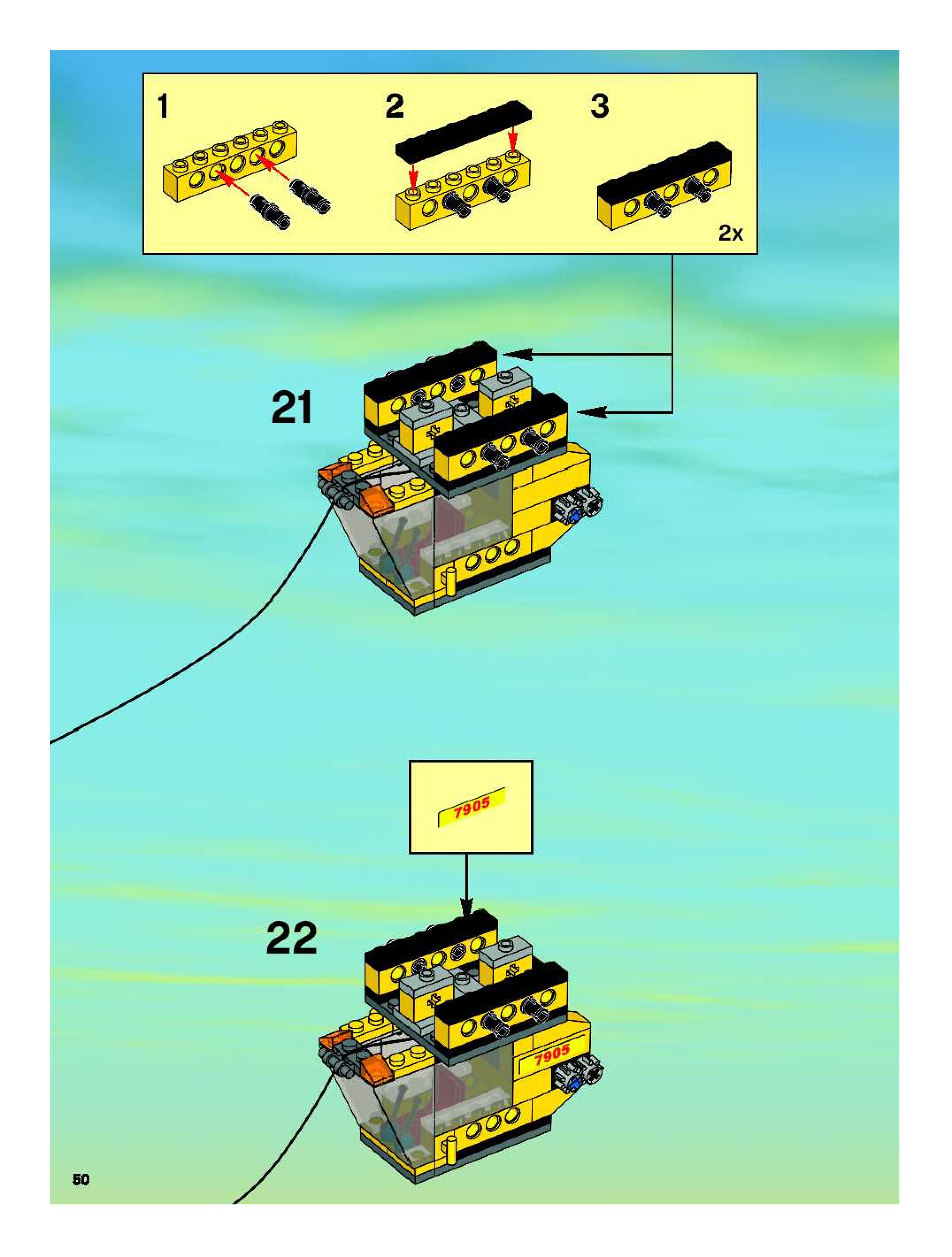 1

2

3

2x

21

7905

22

7905

50