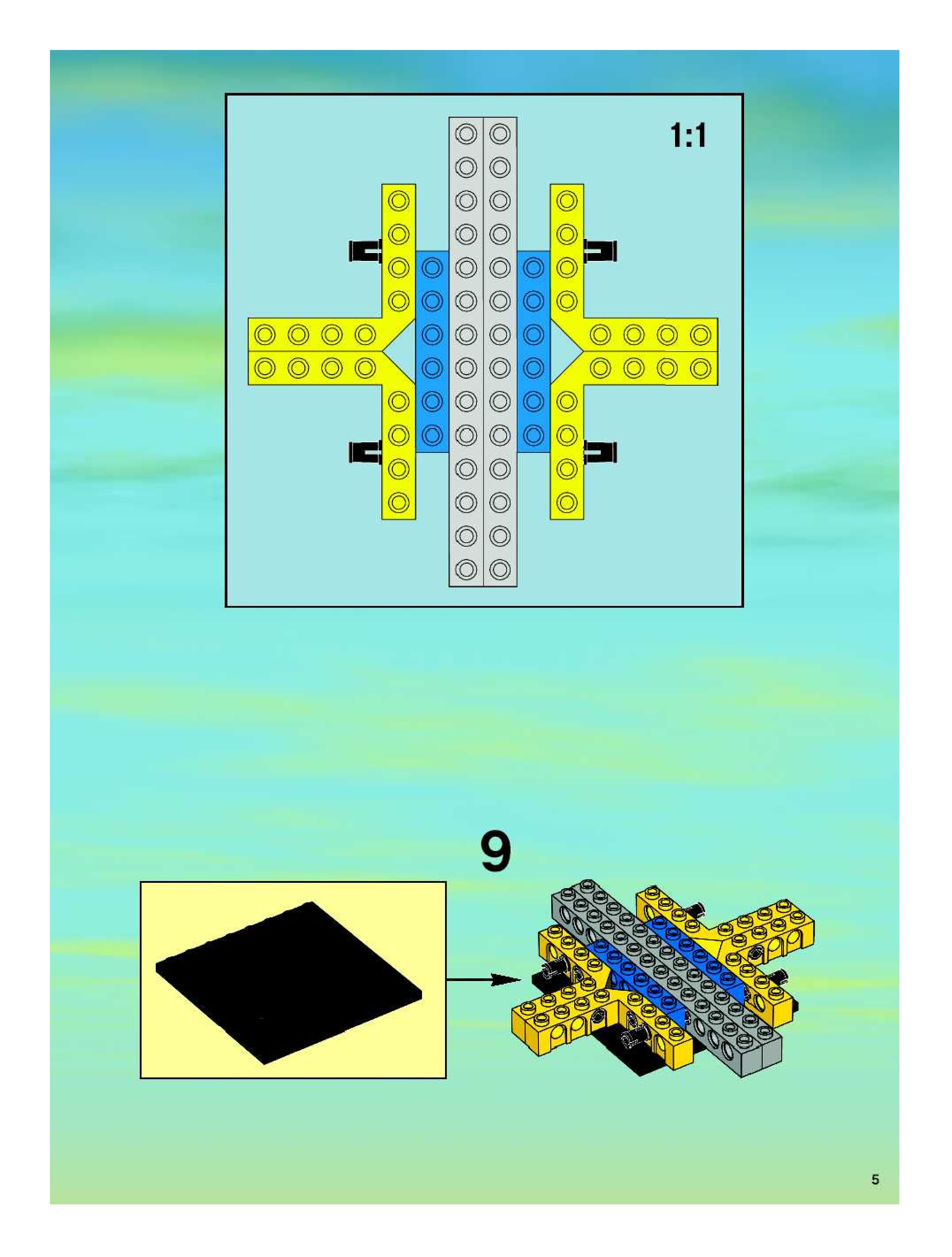 1:1

9

5