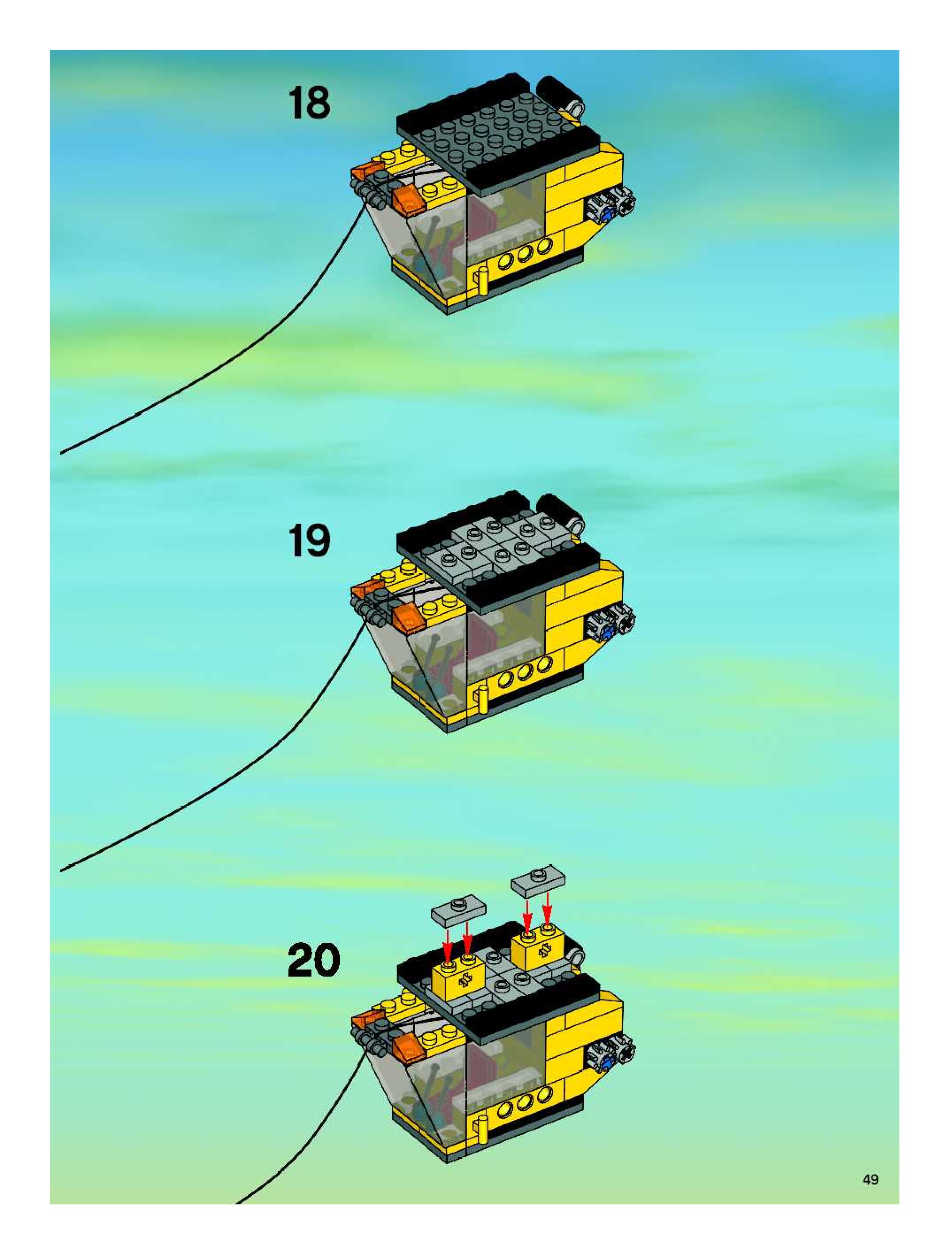 18

19

20

49