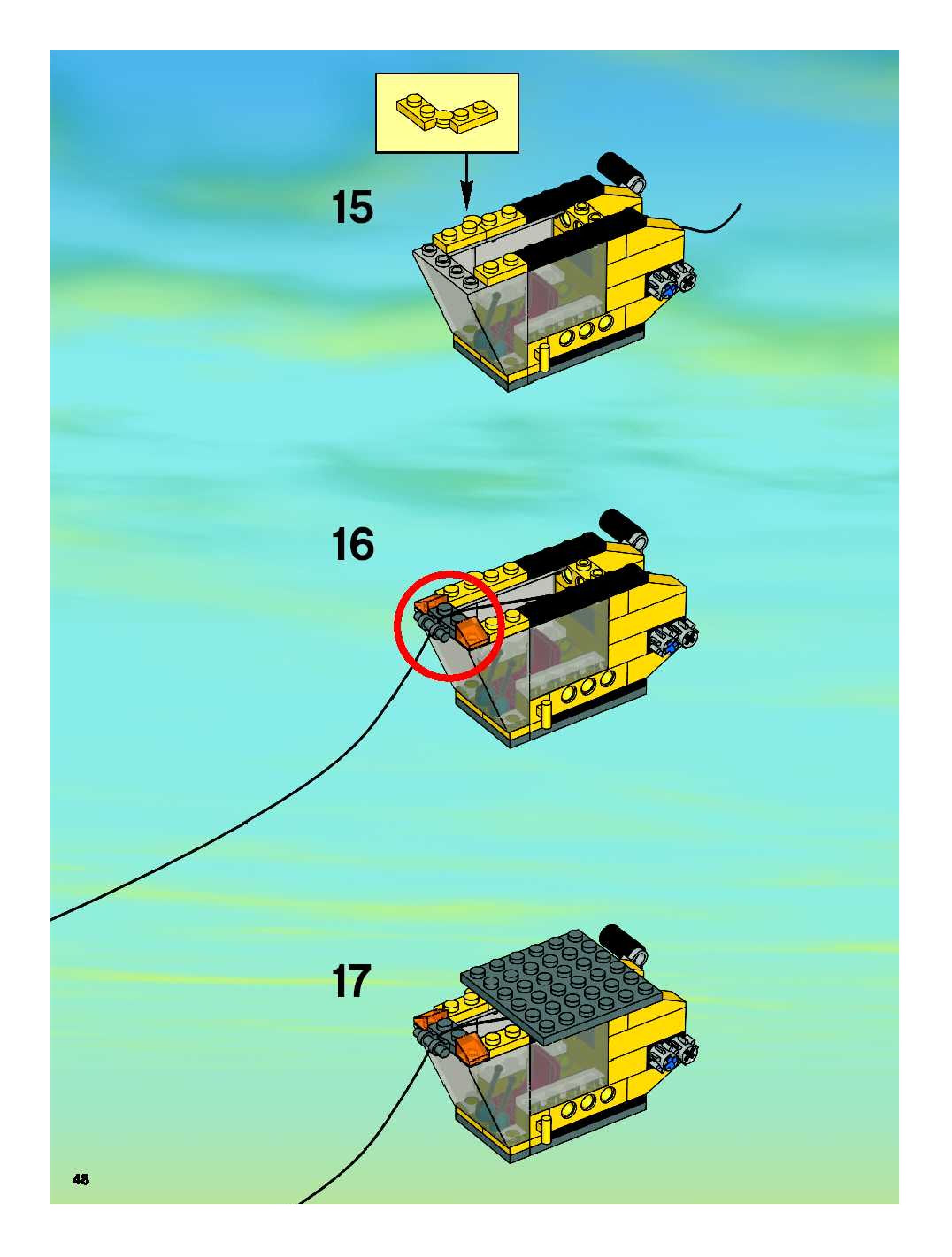 15

16

17

48