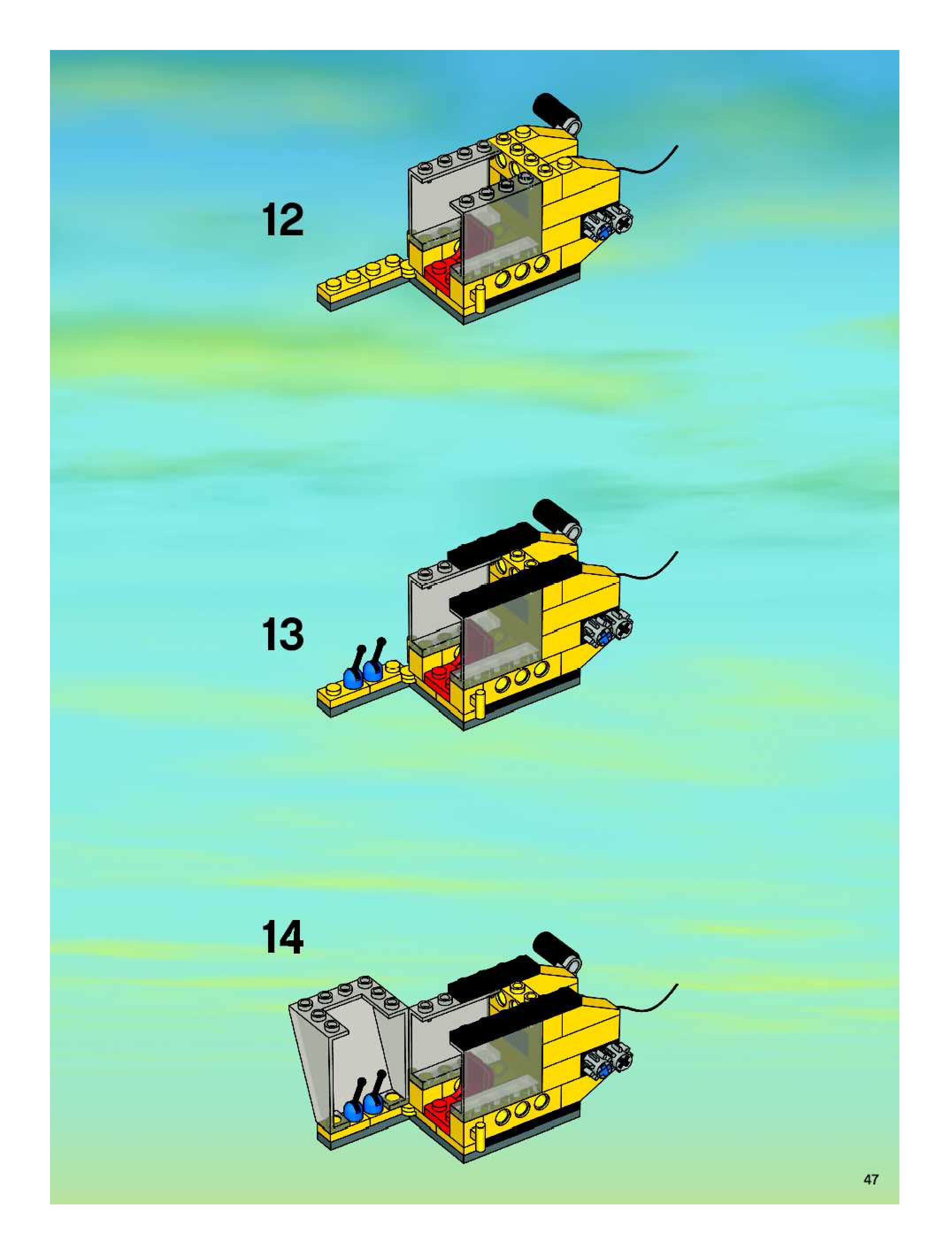 12

13

14

47