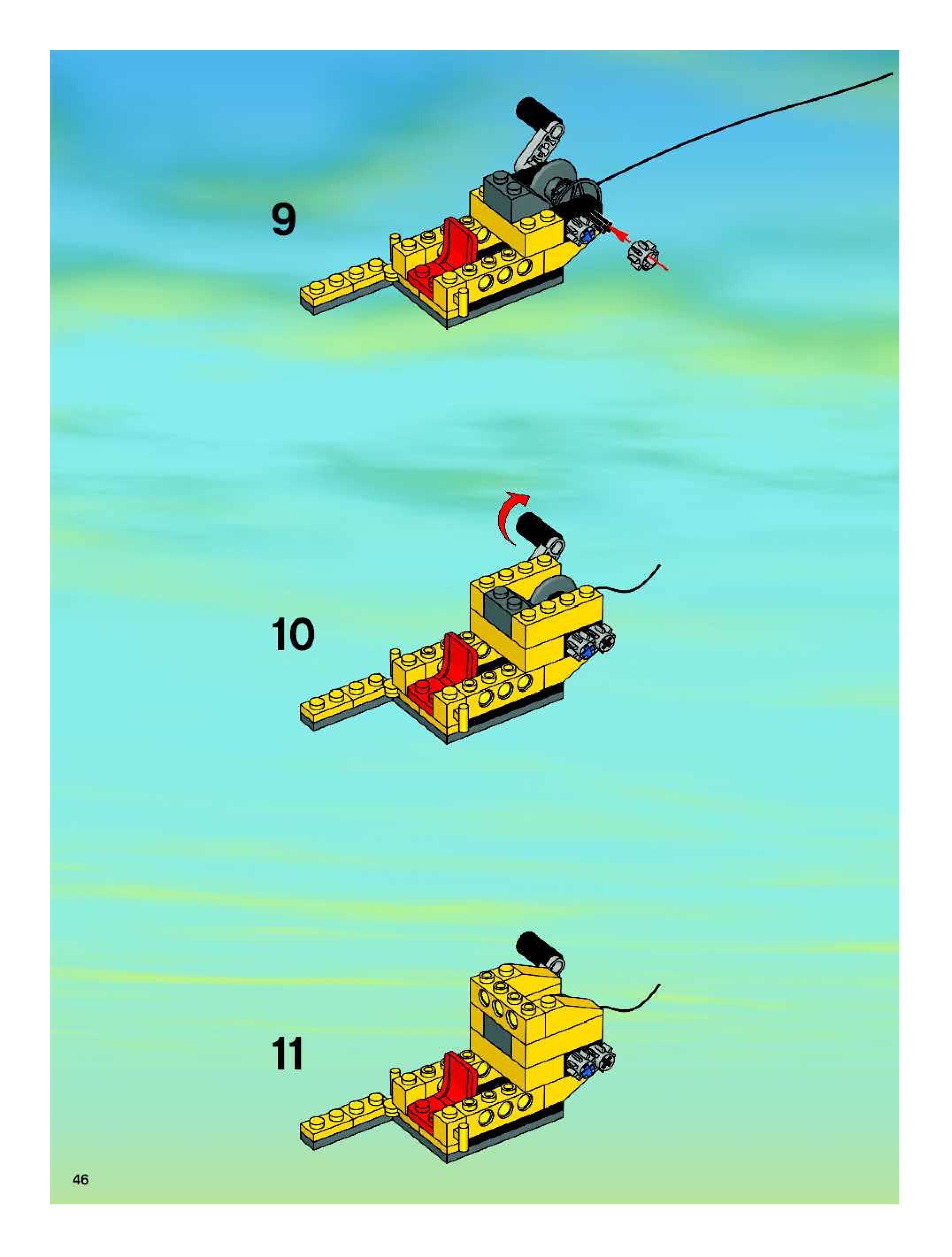 9

10

11

46