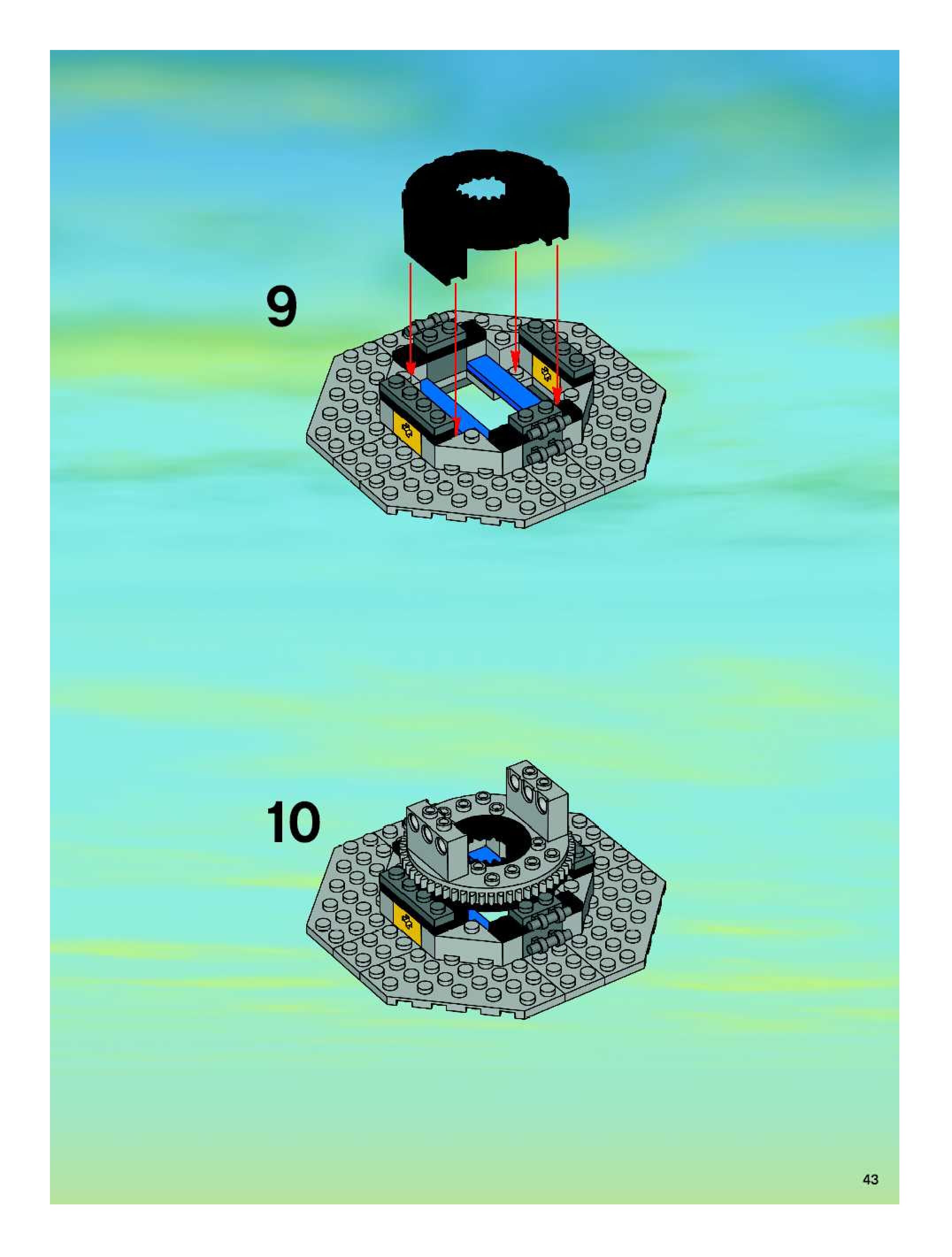 9

10

43