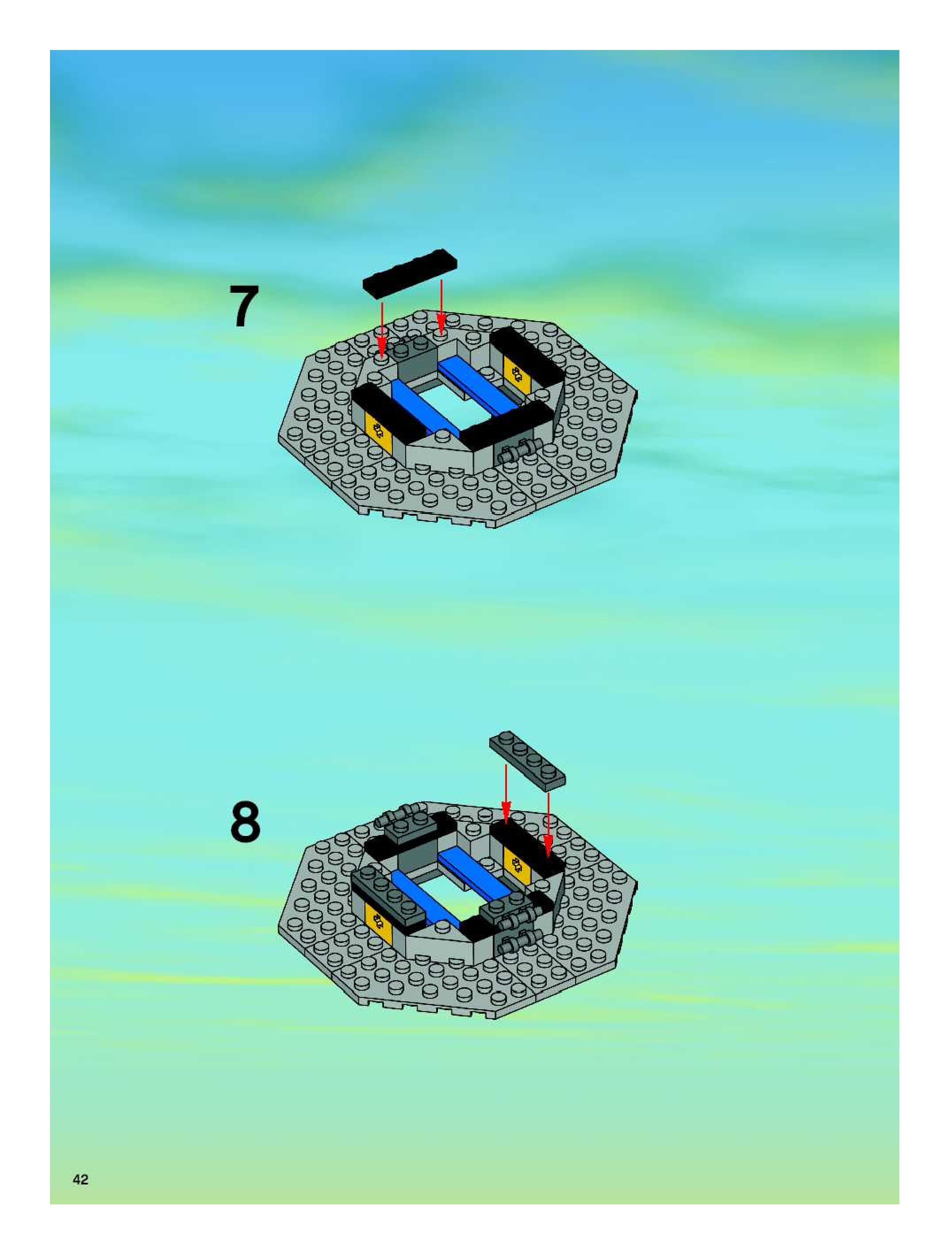 7

8

42