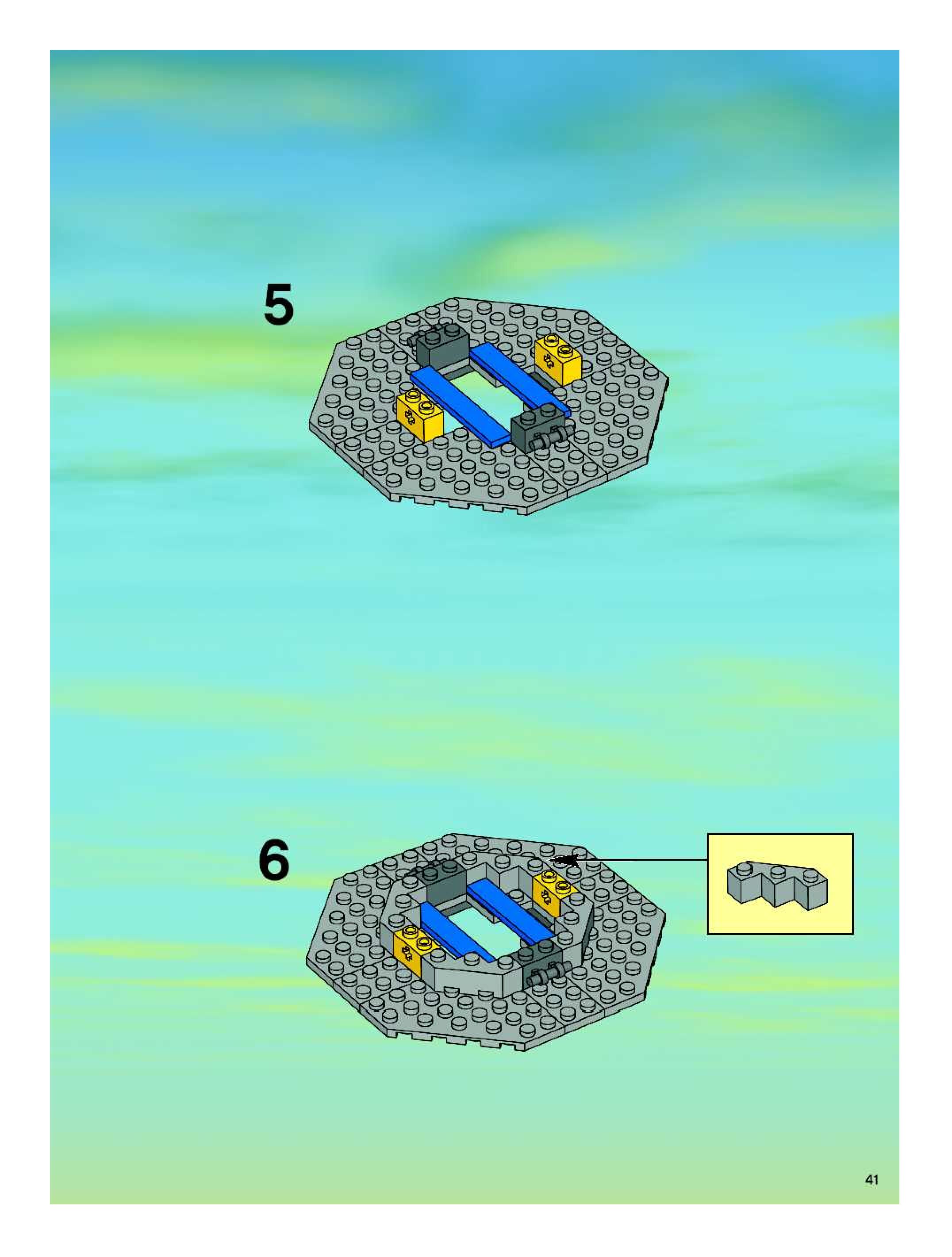 5

6

41