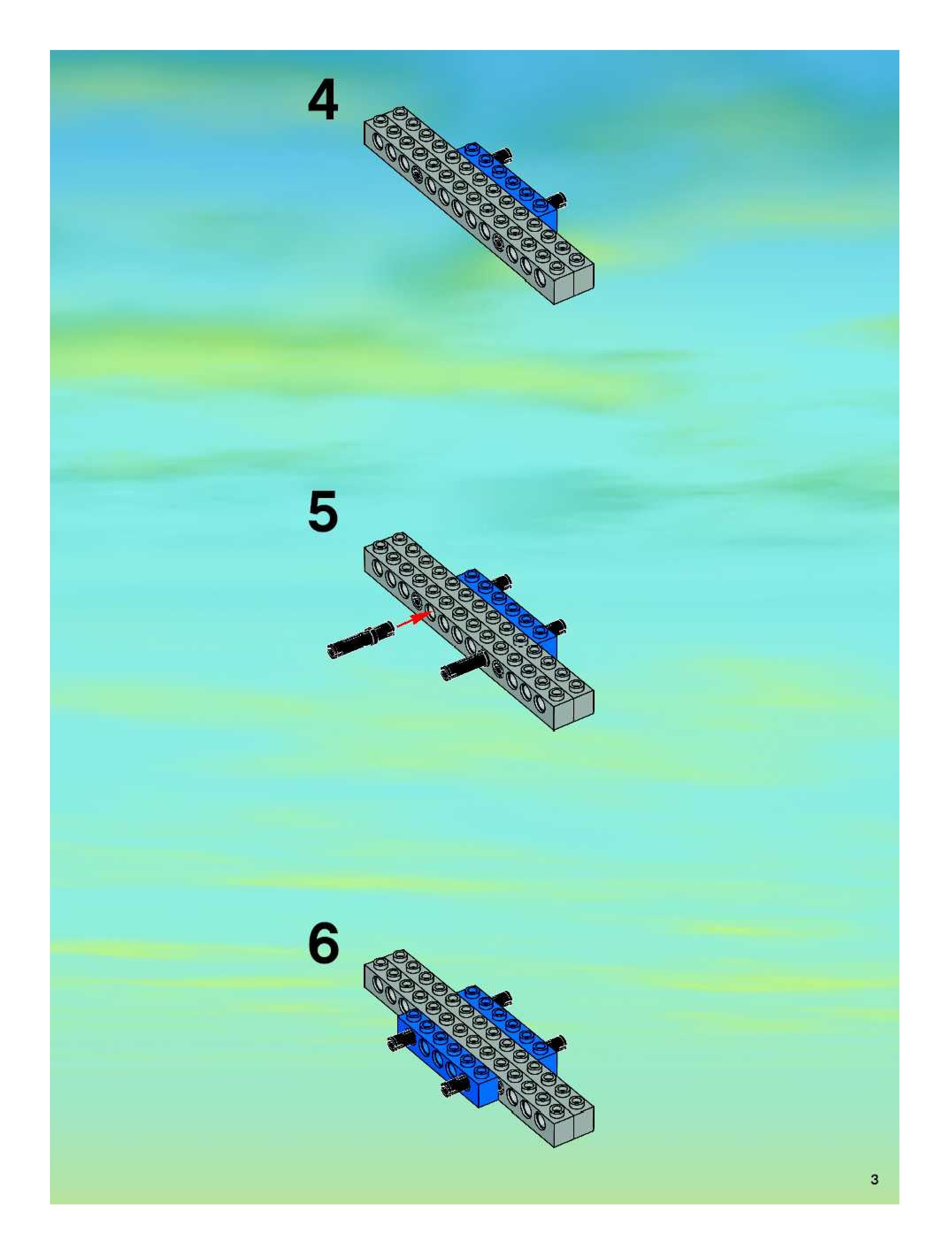 4

5

6

3