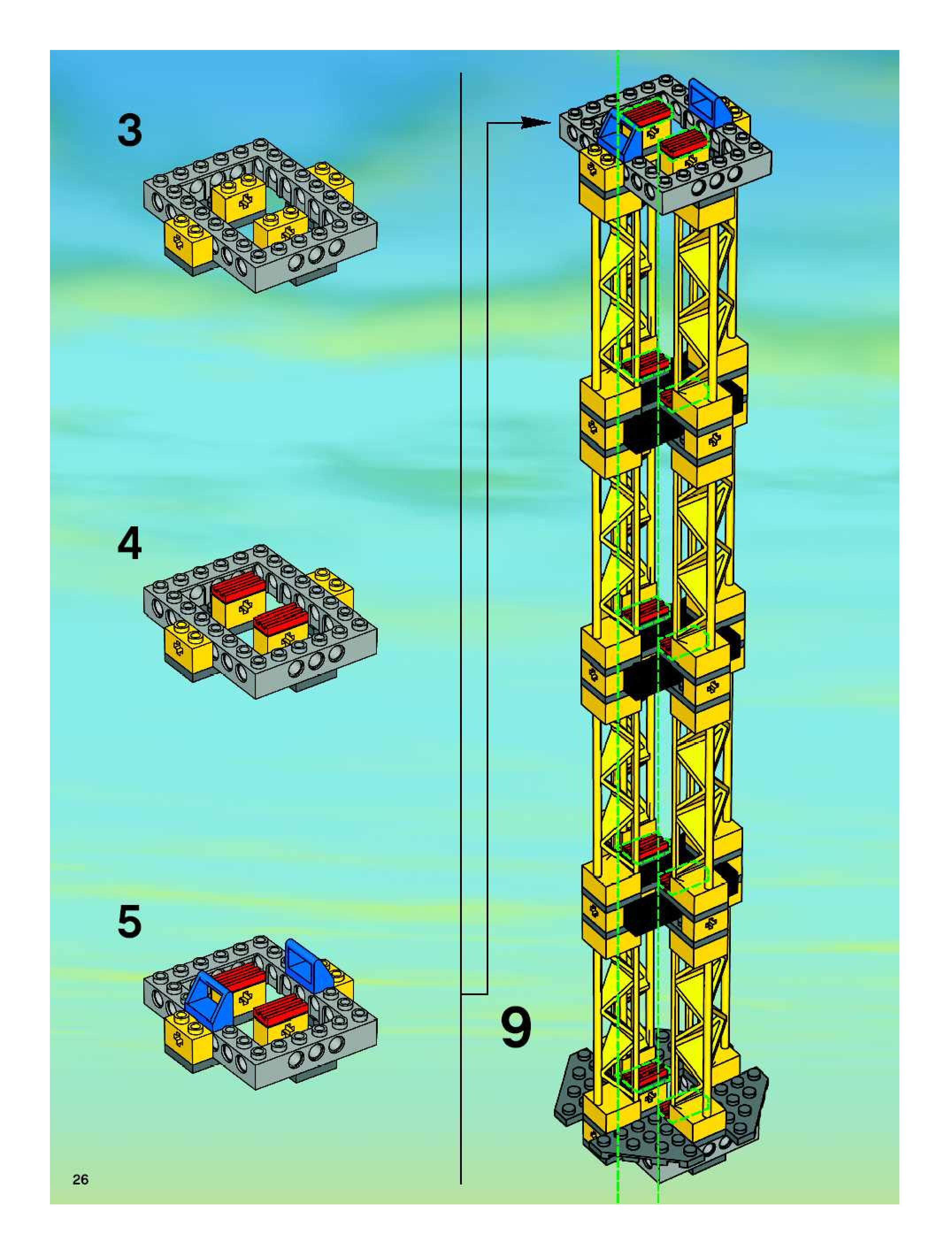 3

4

5

9

26