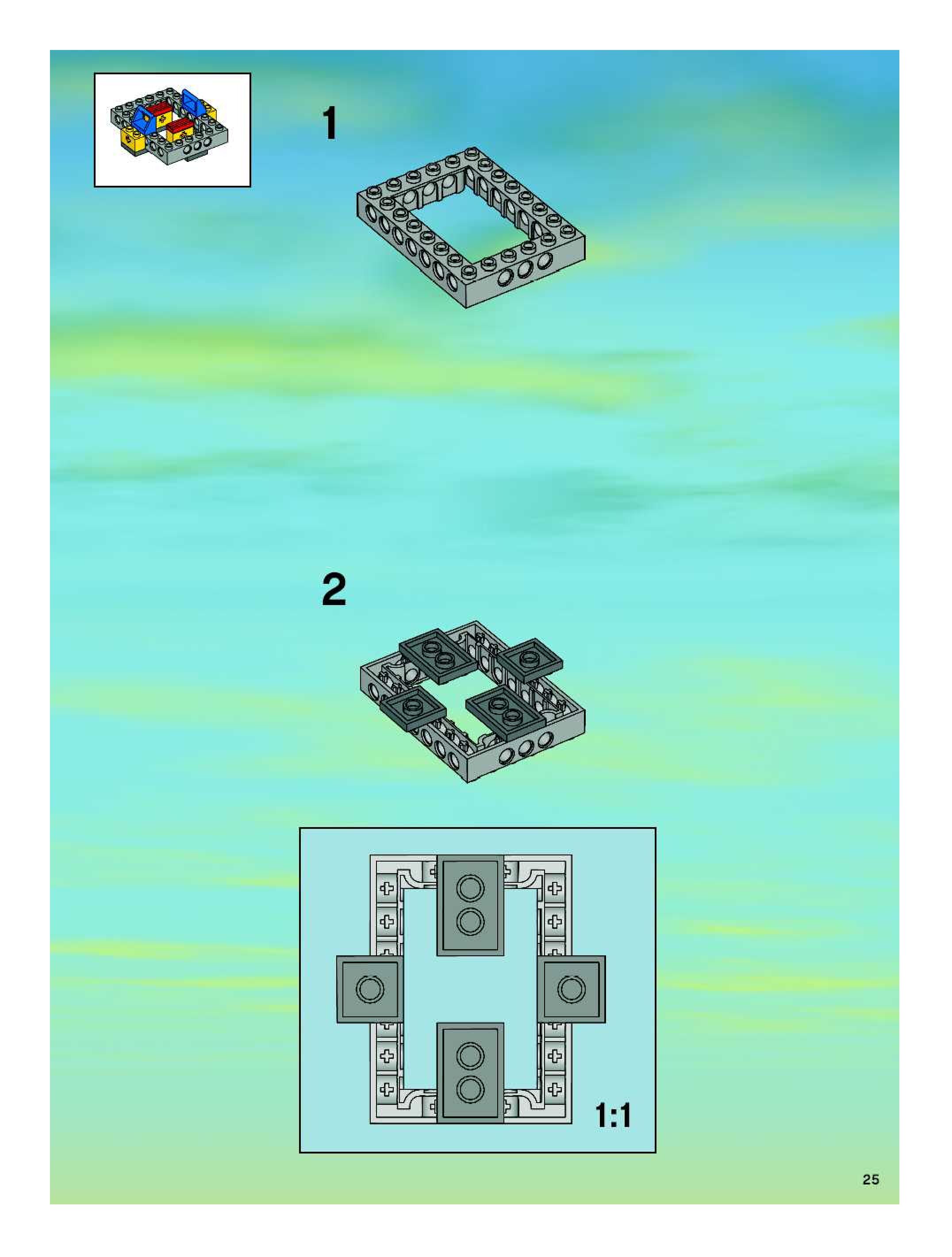 1

2

1:1

25