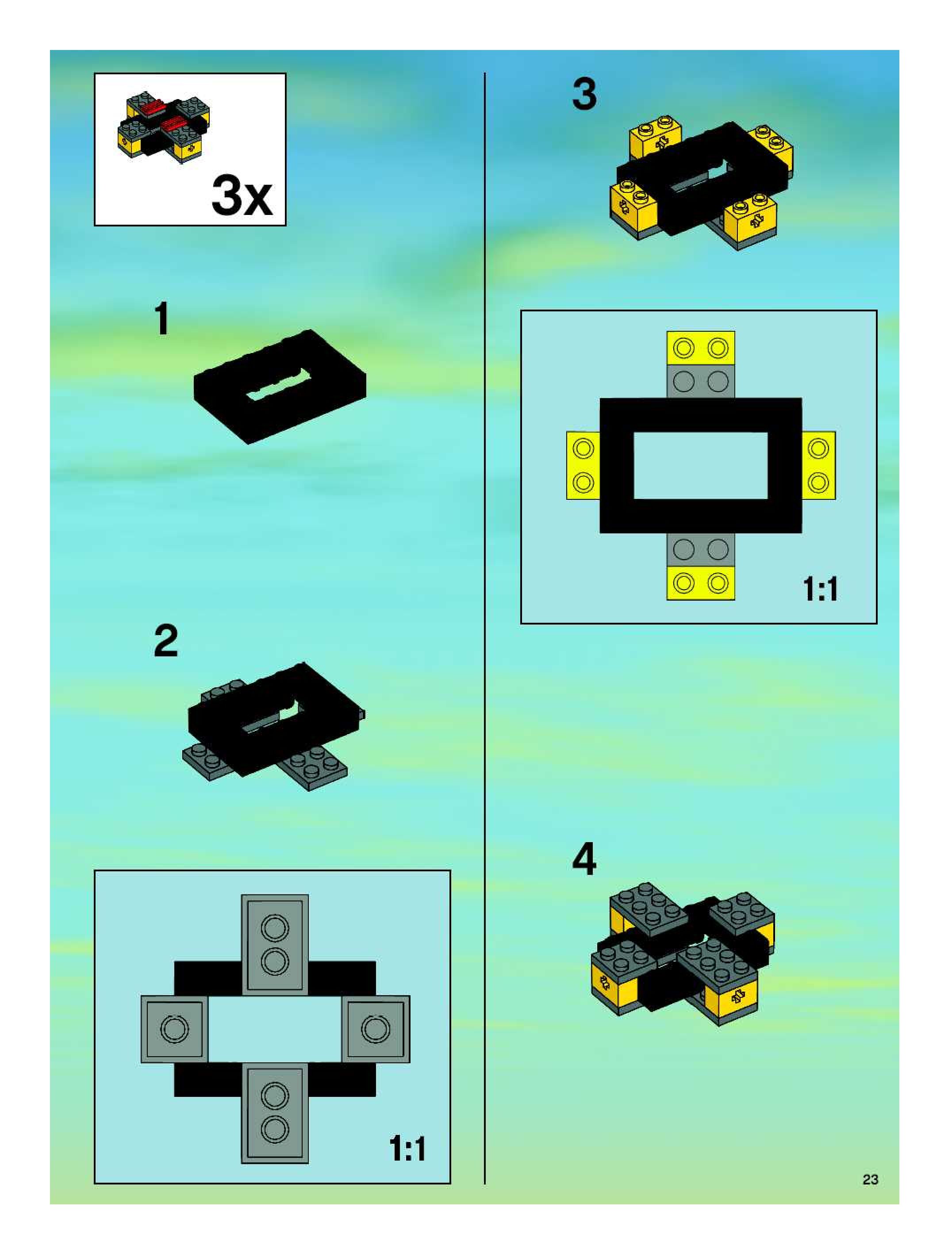 3x

1

2

1:1

3

1:1

4

23