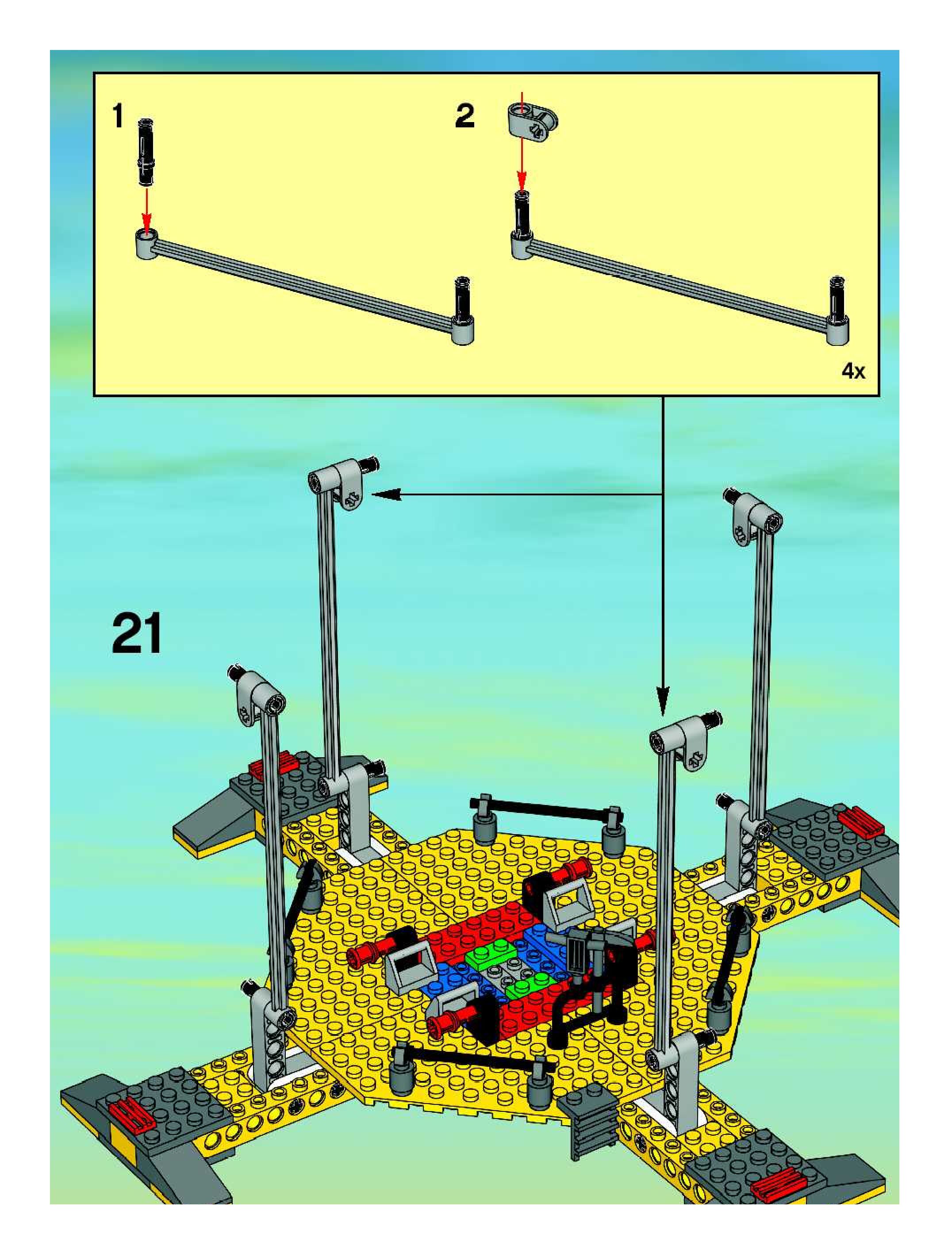 1

2

4x

21