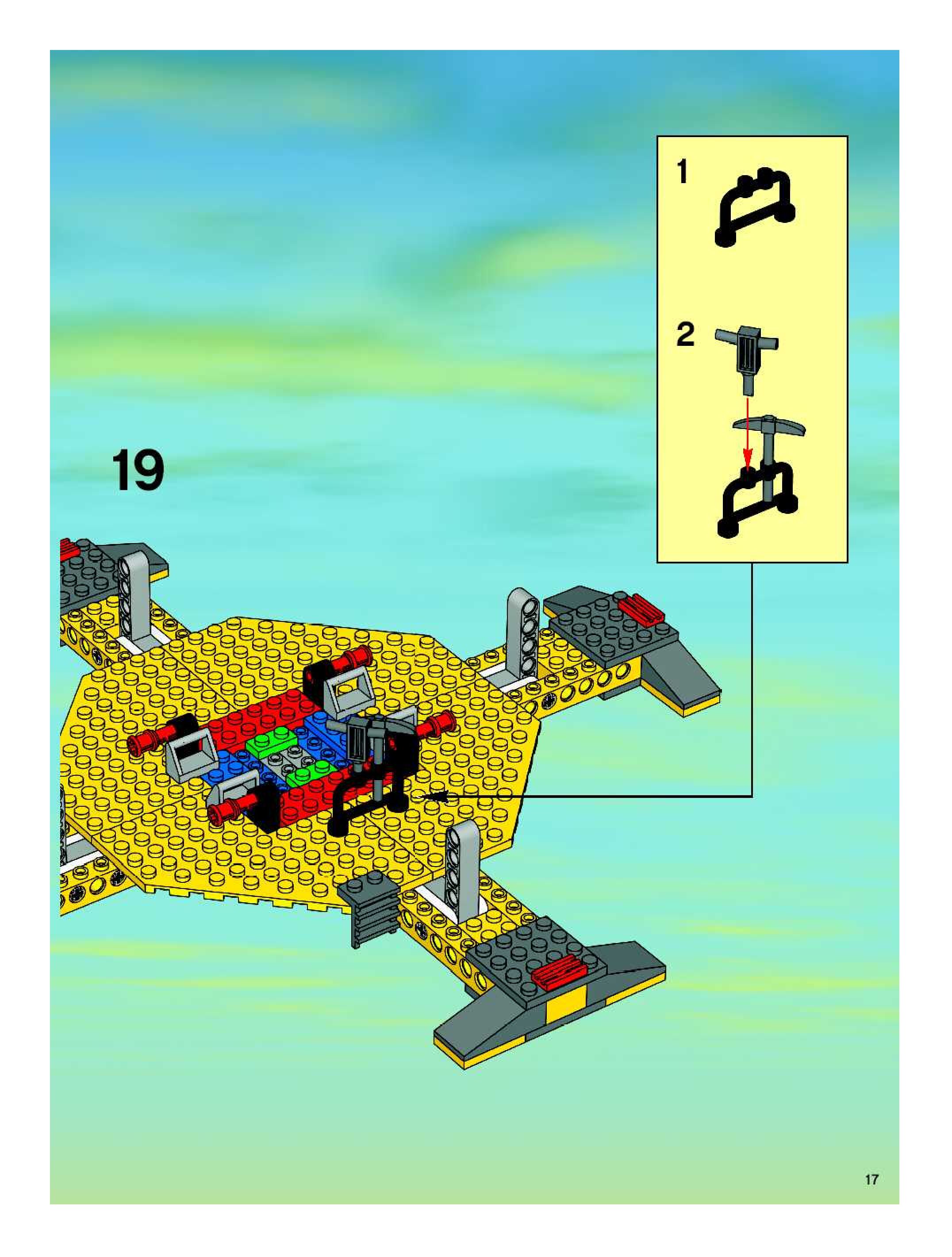 1

2

19

17