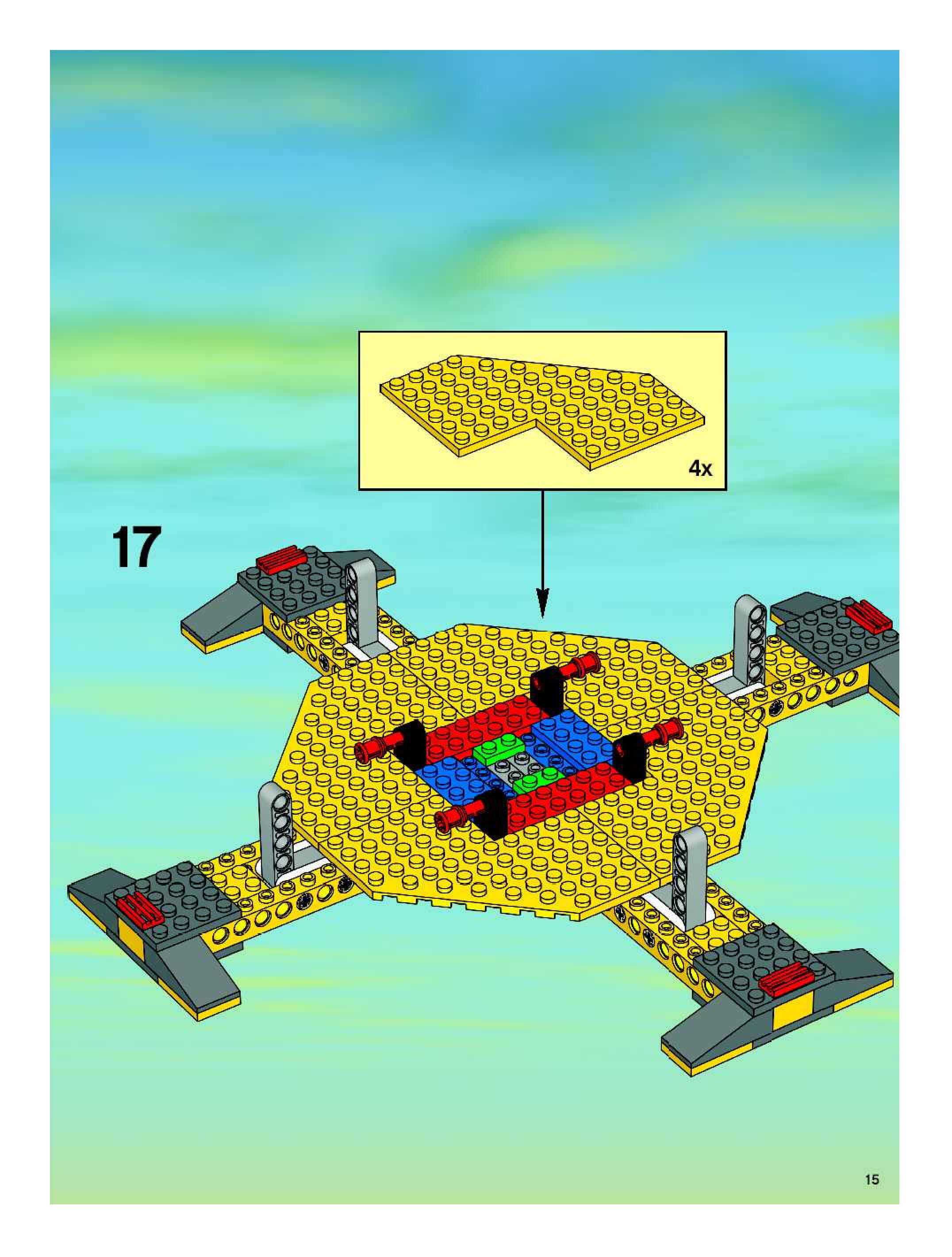 4x

17

15