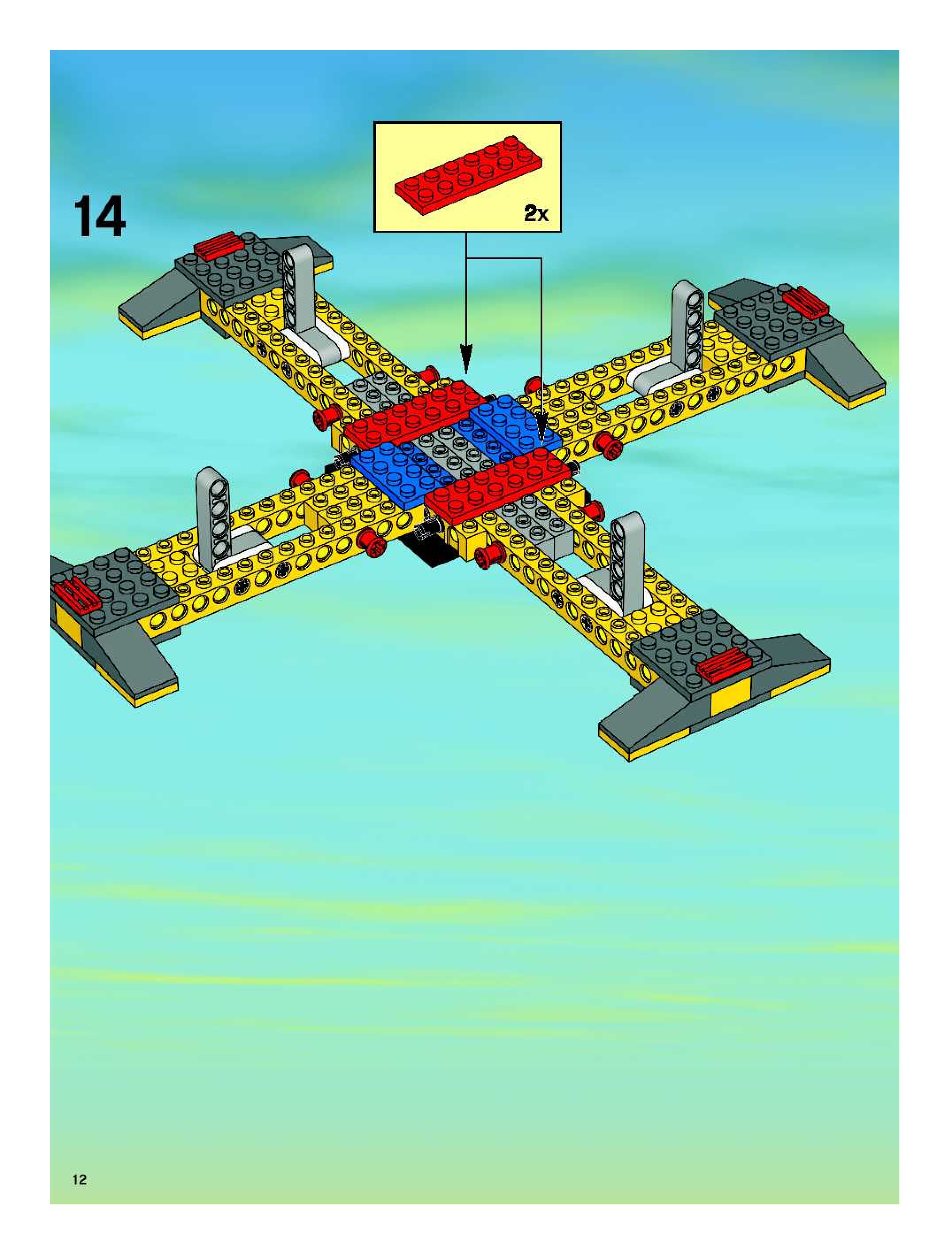 14

2x

12