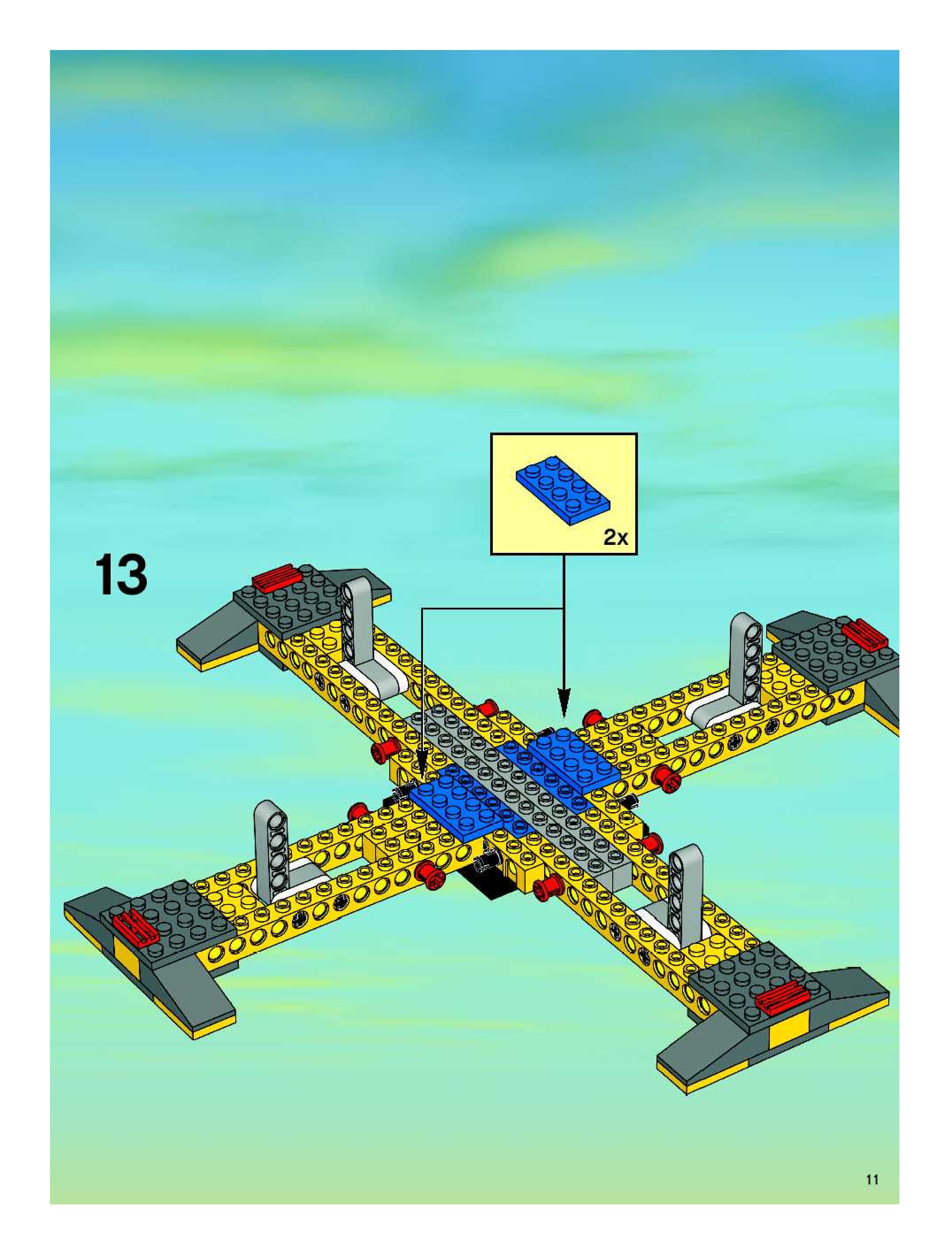 2x

13

11