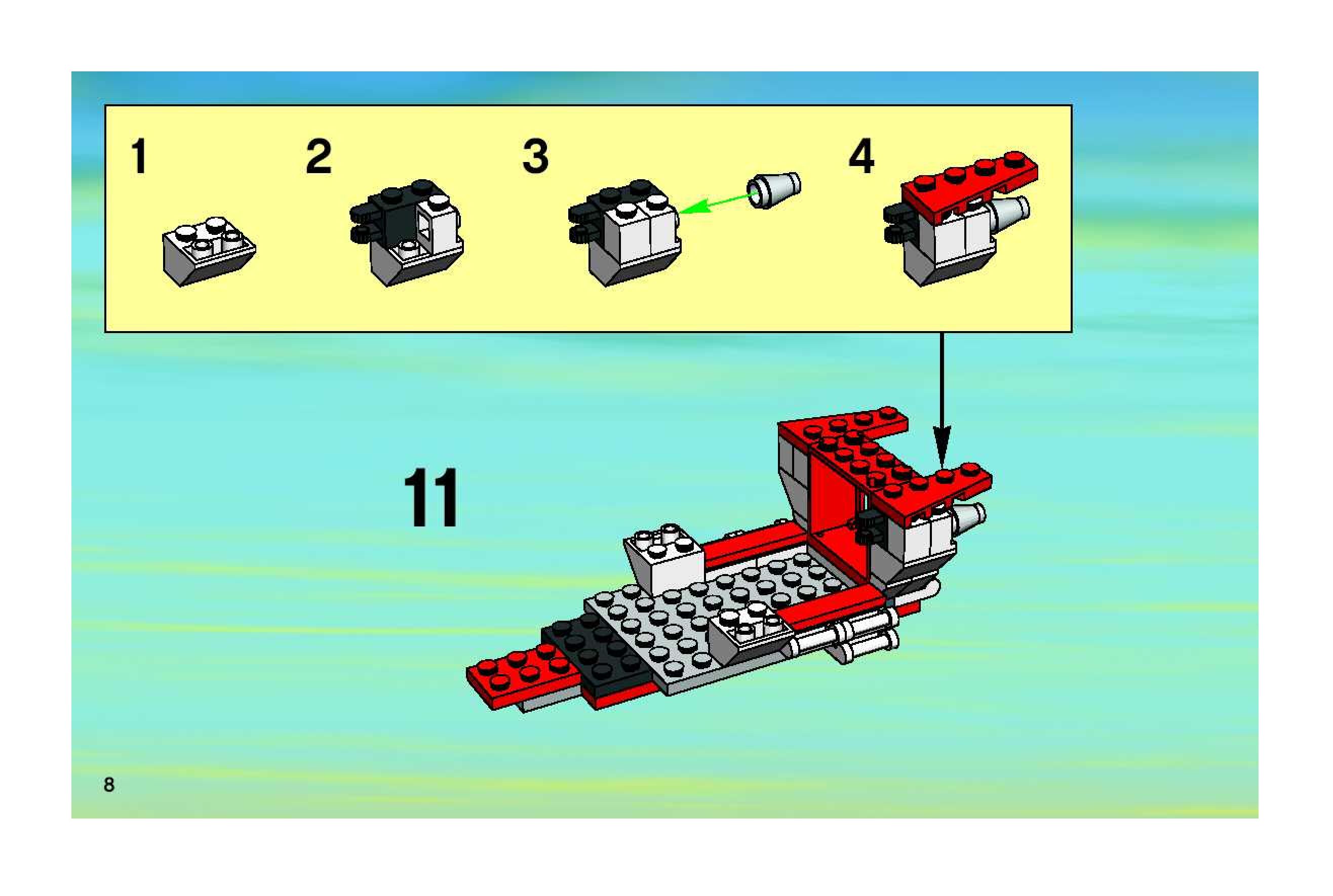 1

2

3

4

11

8