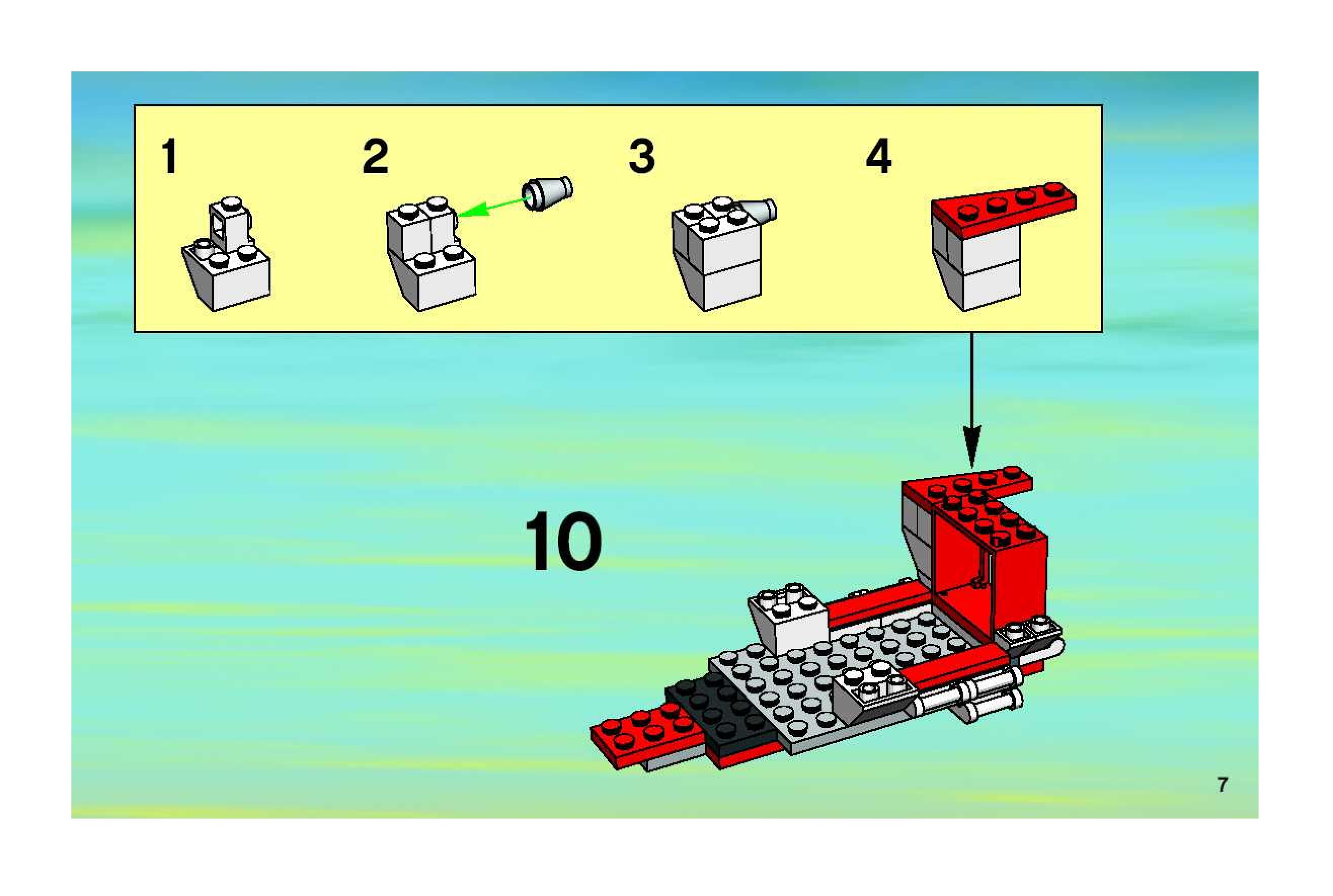 1

2

3

4

10

7